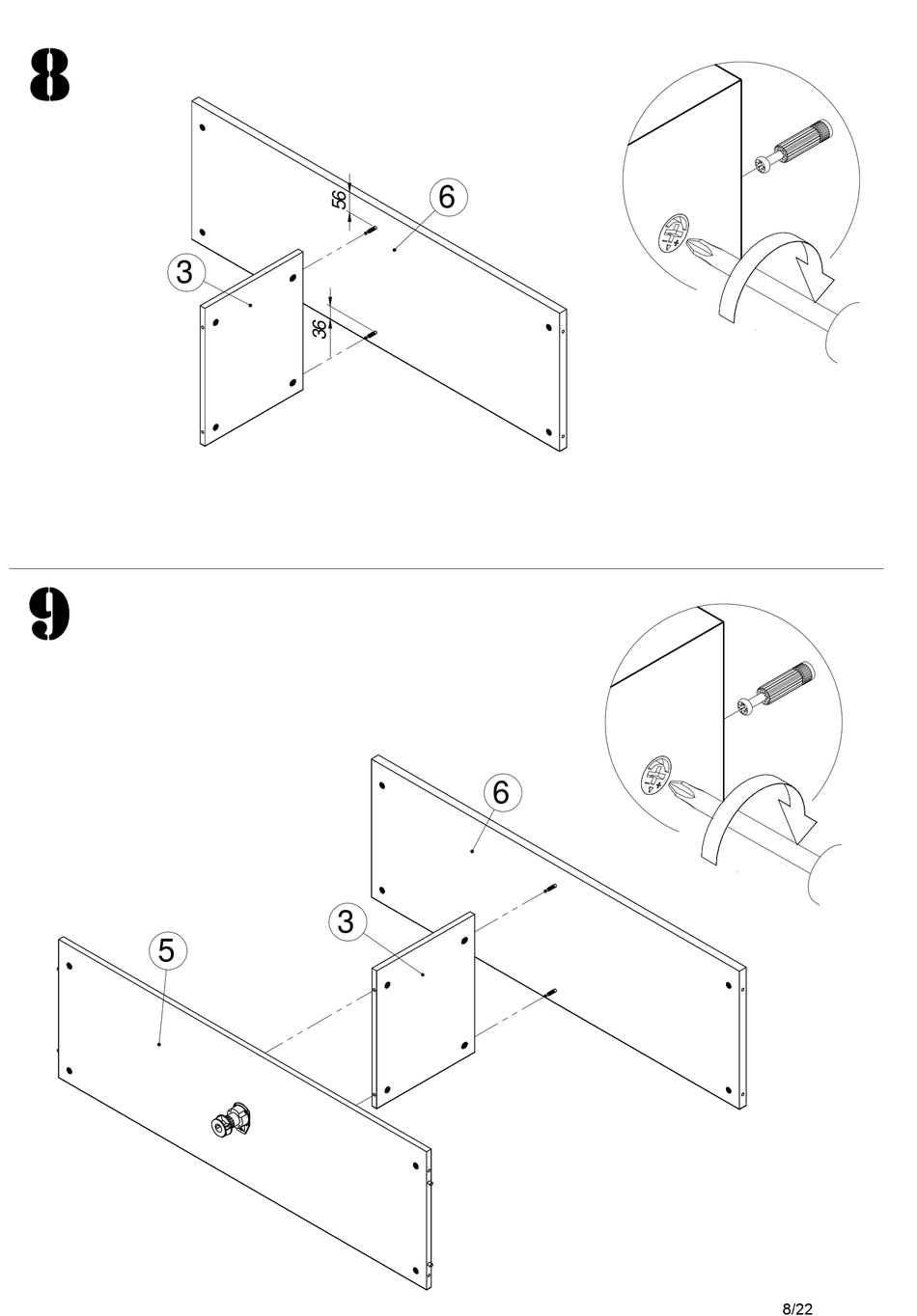 8

56

6

3

36

9

6

3

5

8/22