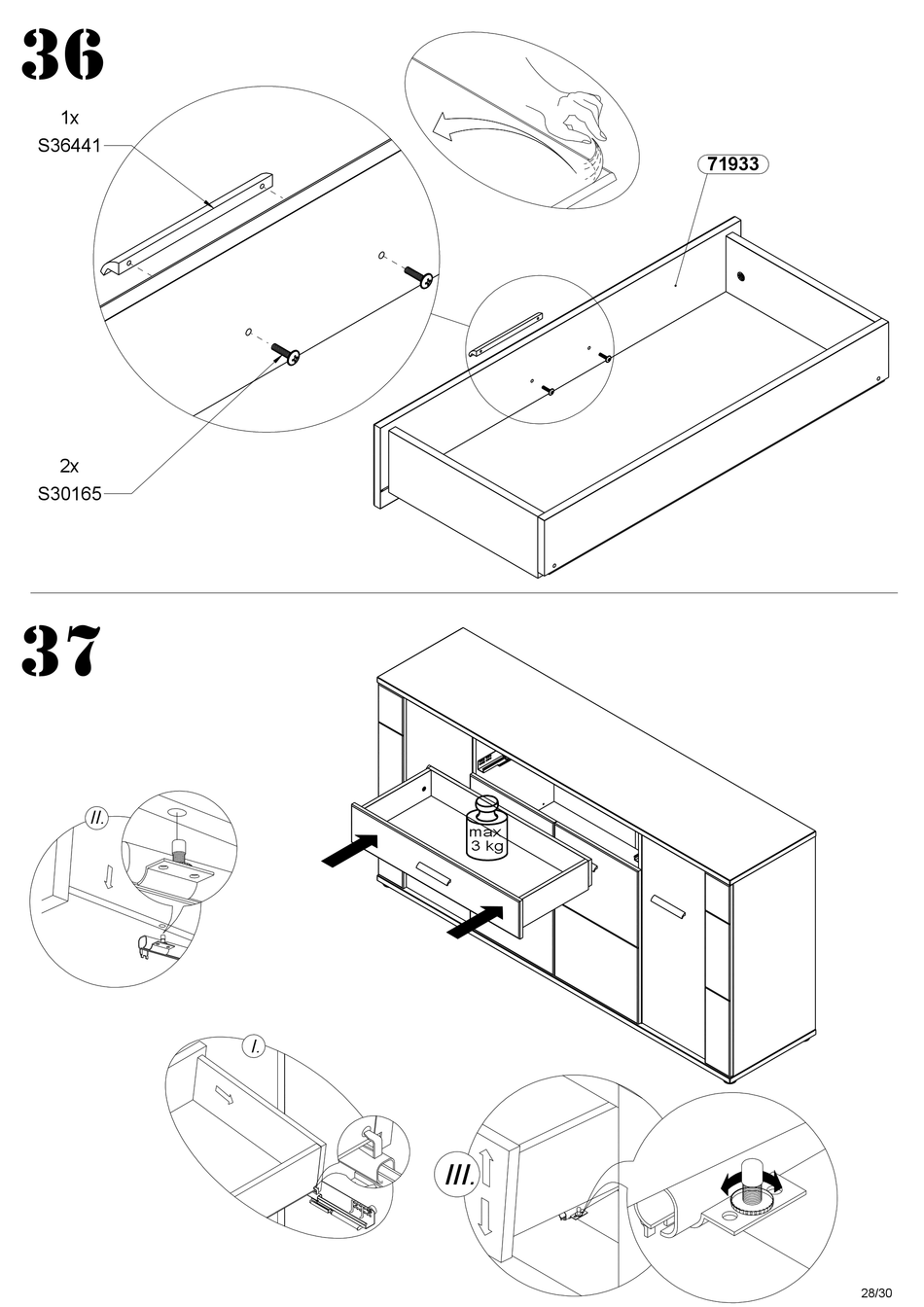 36

1x
S36441

71933

2x
S30165

37

II.

max
3 kg

I.

III.

28/30