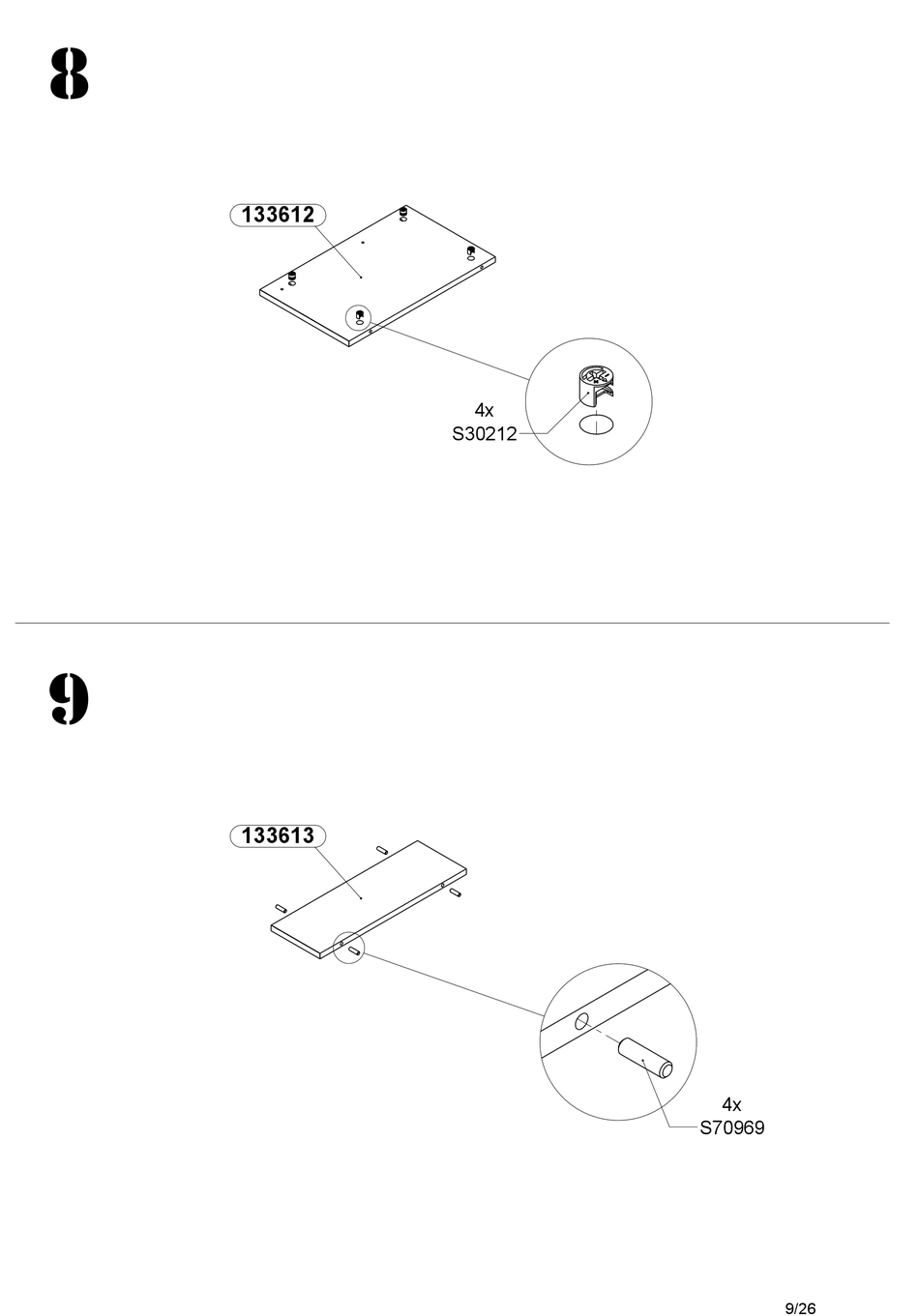 8

133612

4x
S30212

9

133613

4x
S70969

9/26