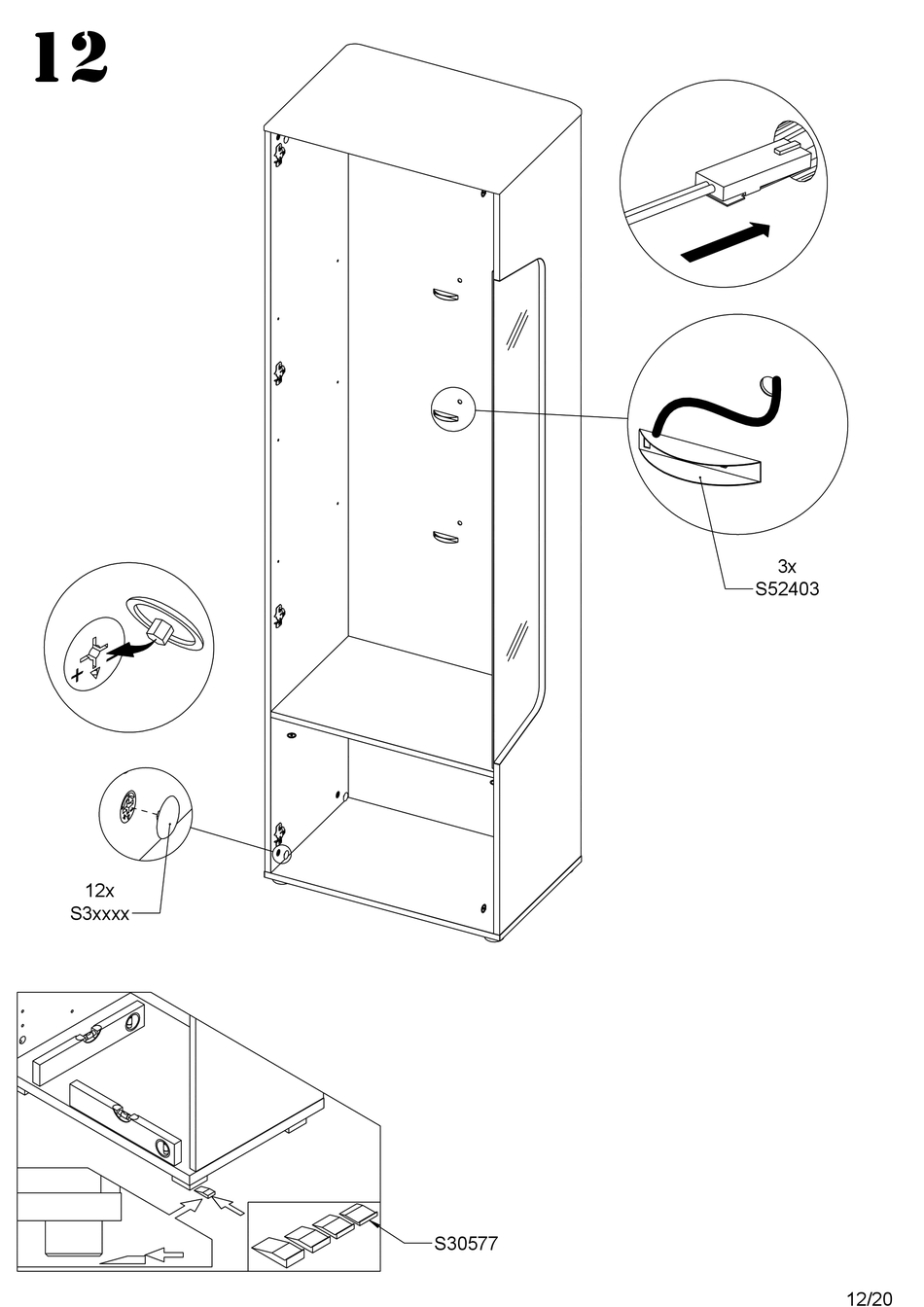 12

3x
S52403

12x
S3xxxx

S30577

12/20