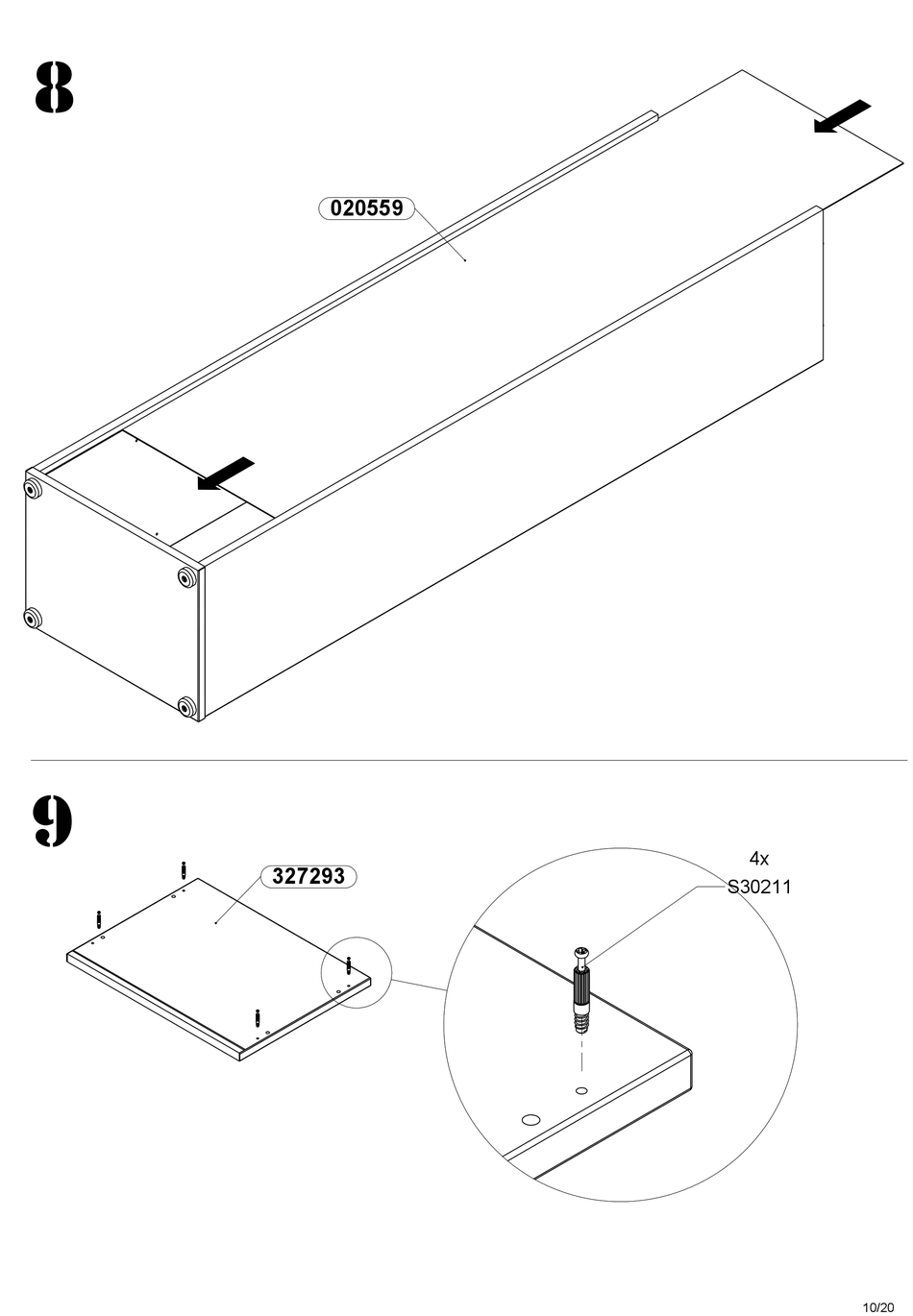 8

020559

9

327293

4x
S30211

10/20