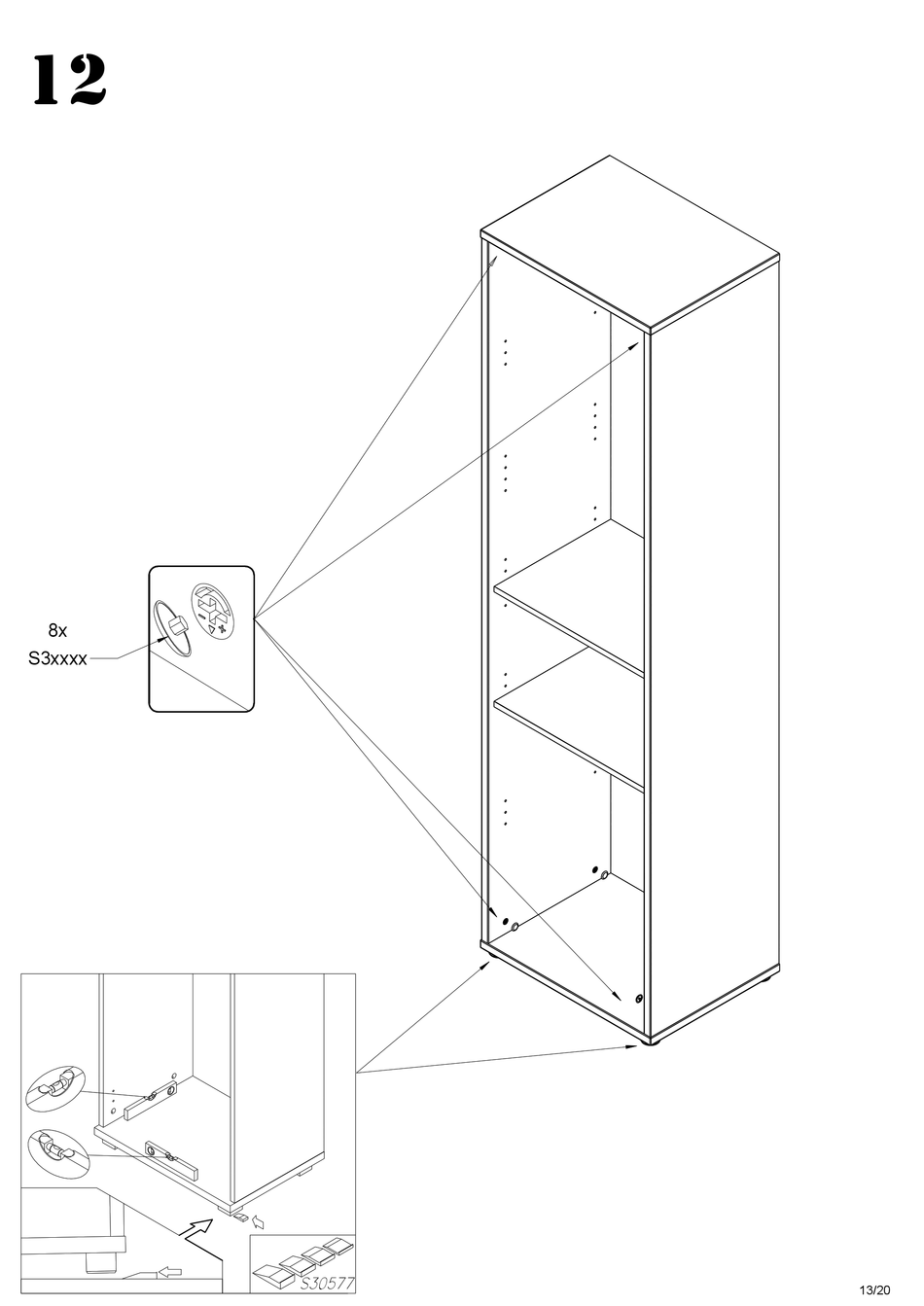 12

8x
S3xxxx

S30577

13/20