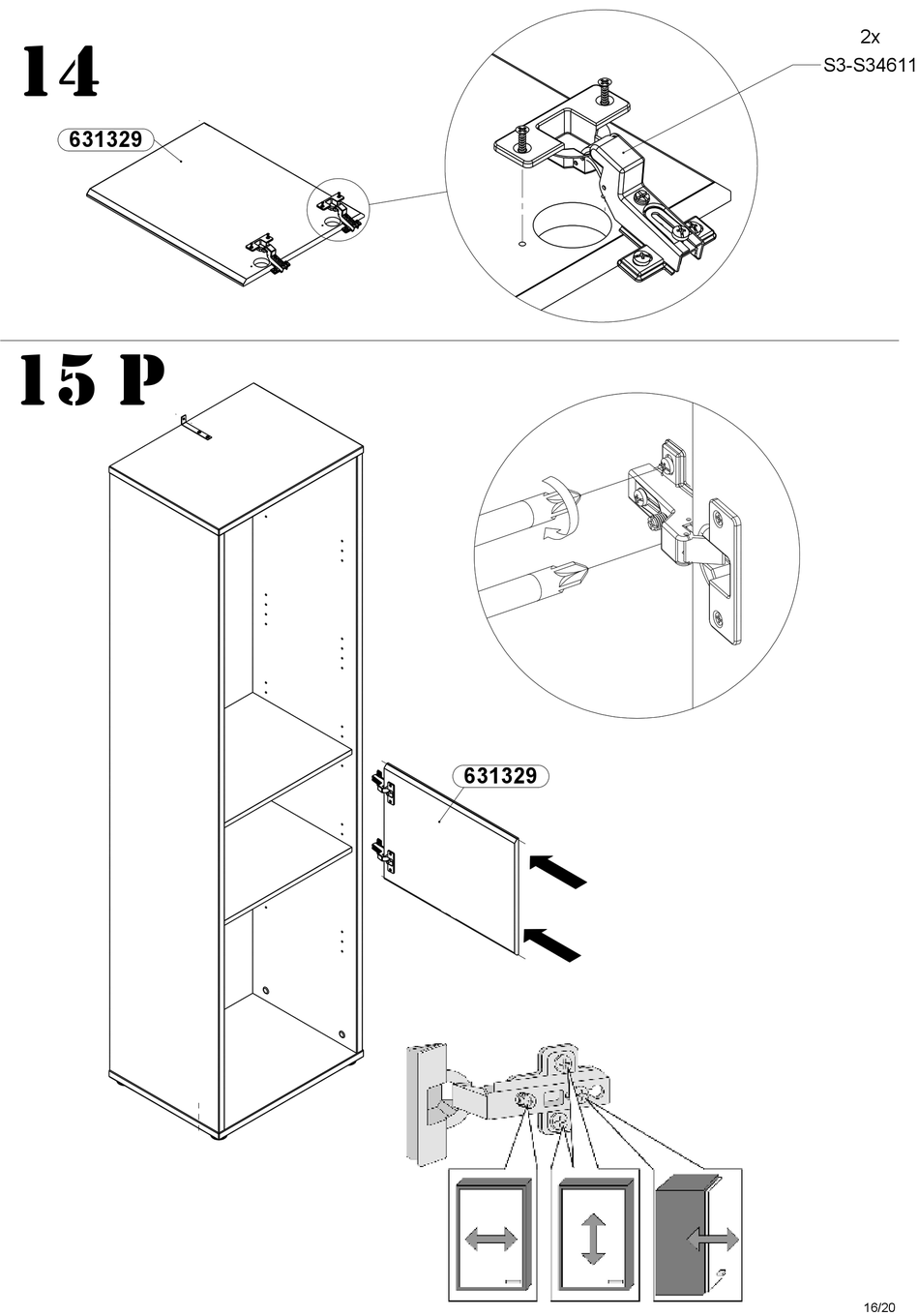 14

631329

2x
S3-S34611

15 P

631329

16/20