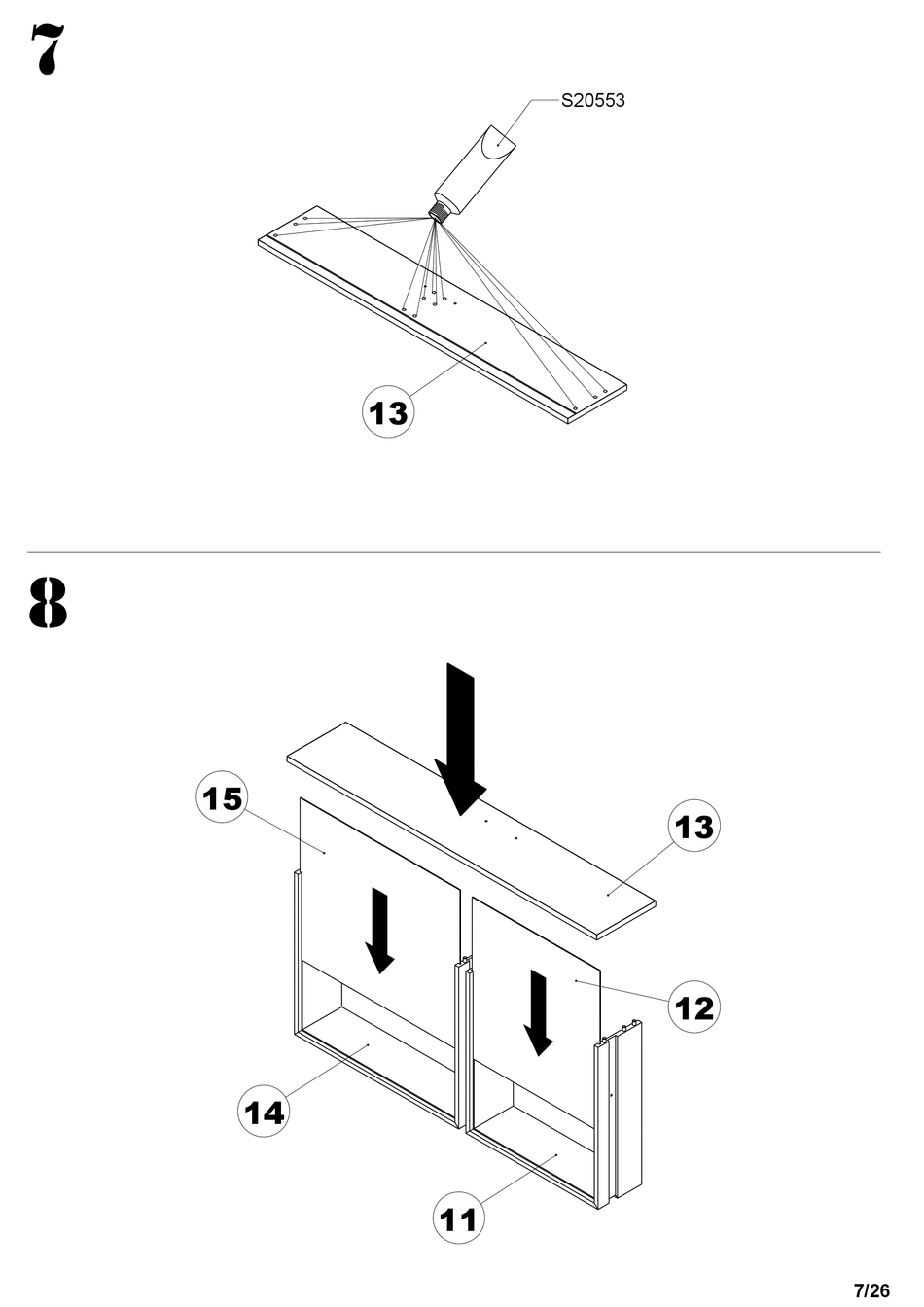 7

S20553

13

8

15

13

12

14

11

7/26