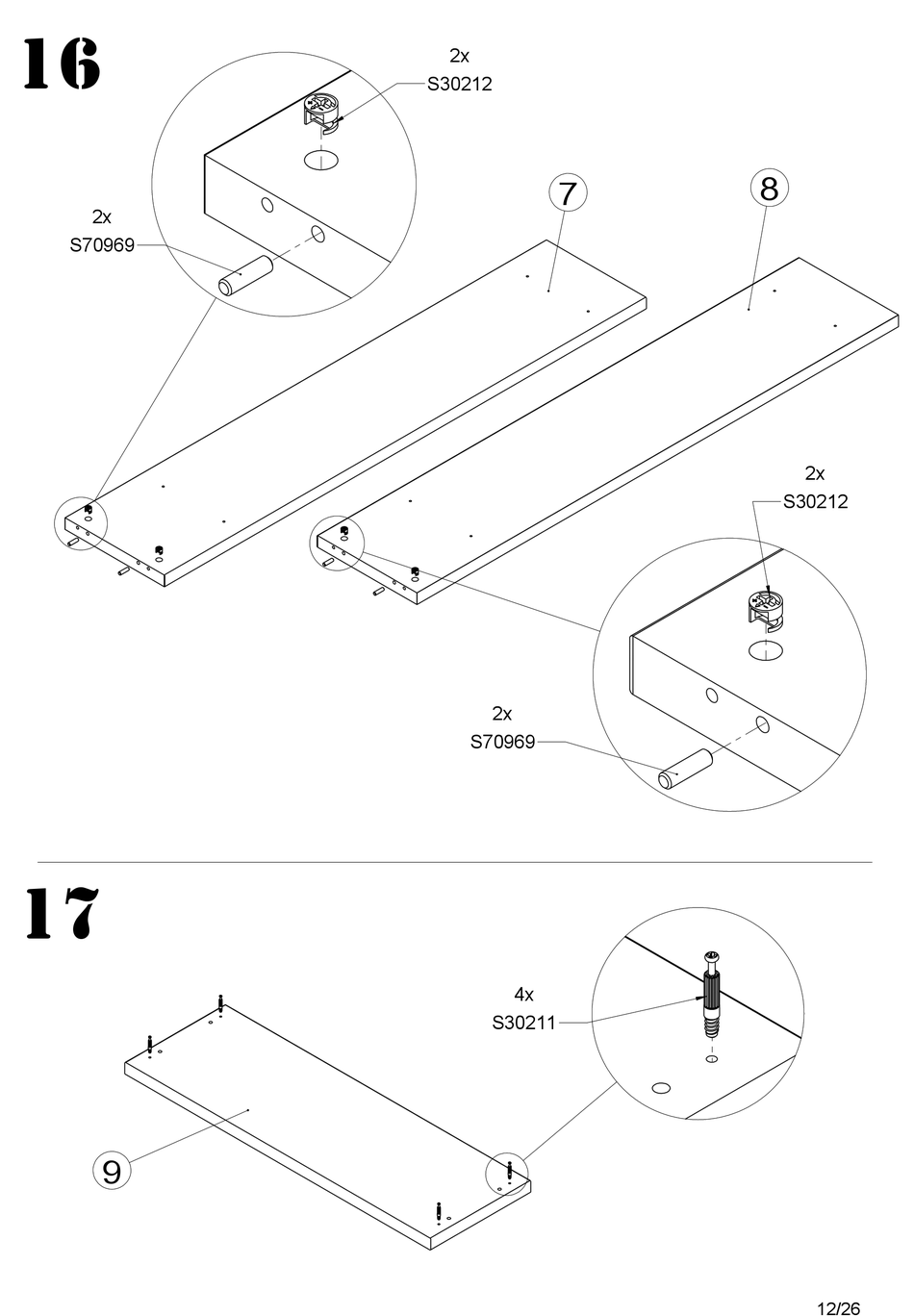 16

2x
S30212

2x
S70969

7

8

2x
S30212

2x
S70969

17

4x
S30211

9

12/26