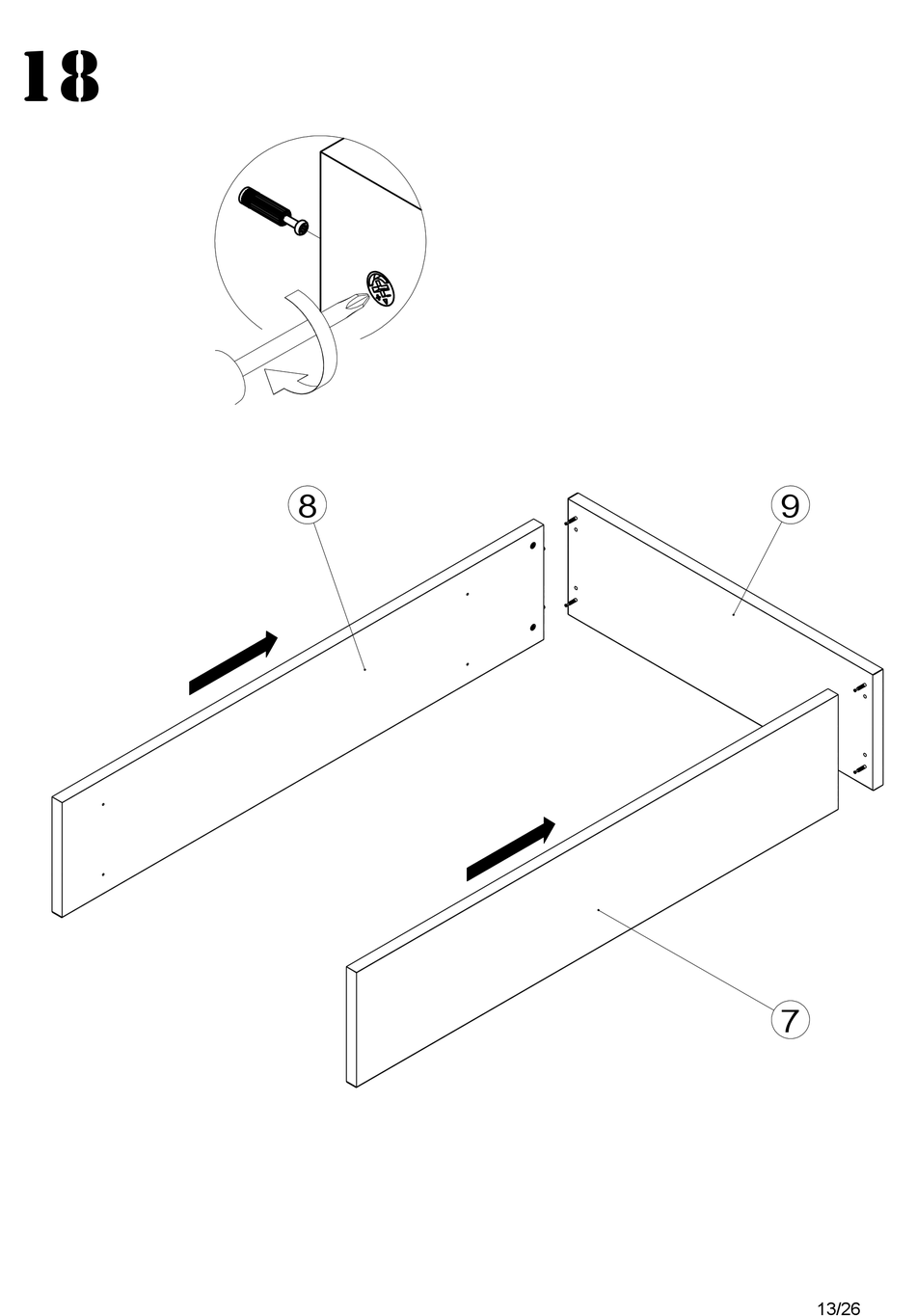 18

8

9

7

13/26