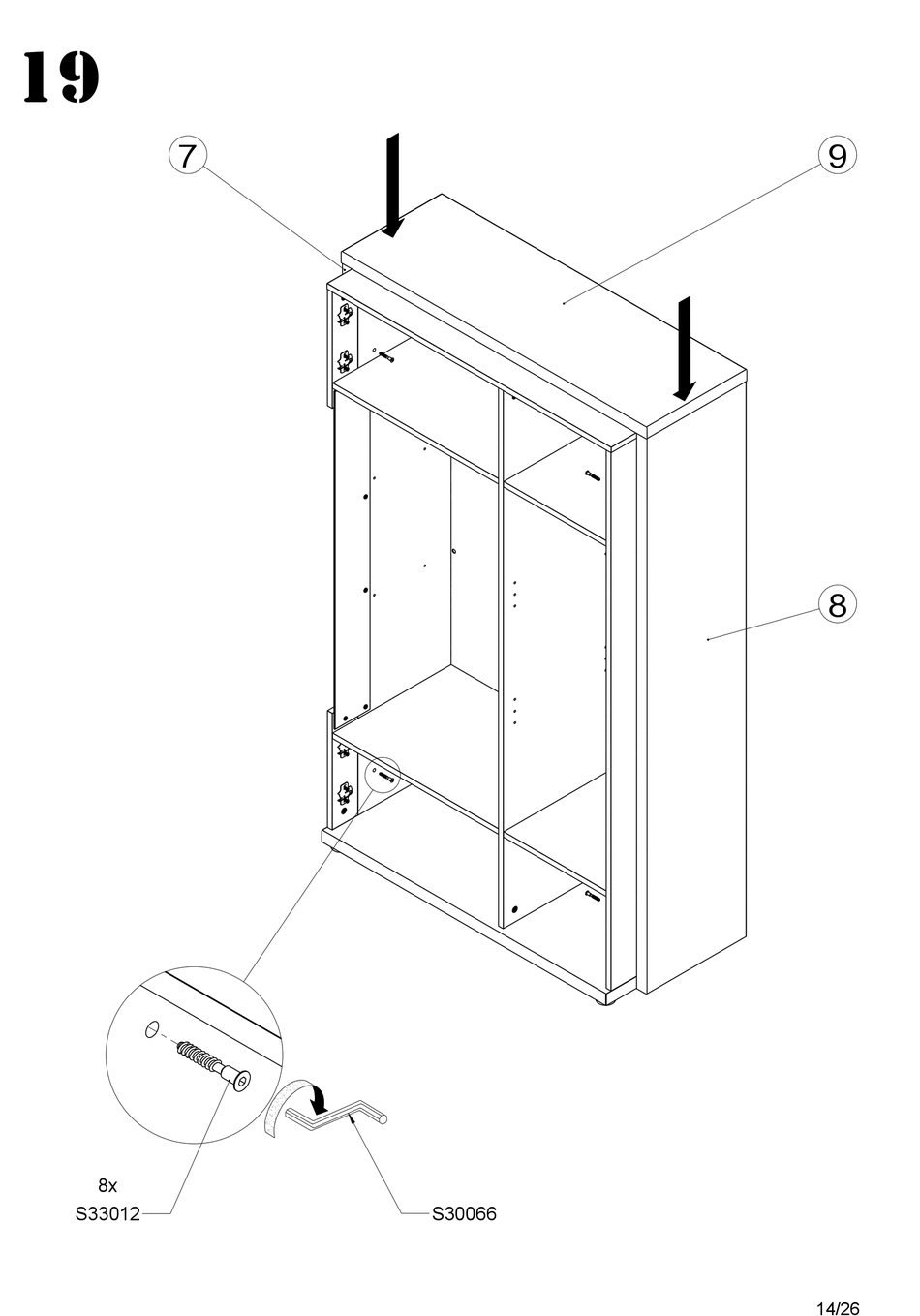 19

7

9

8

8x
S33012

S30066

14/26