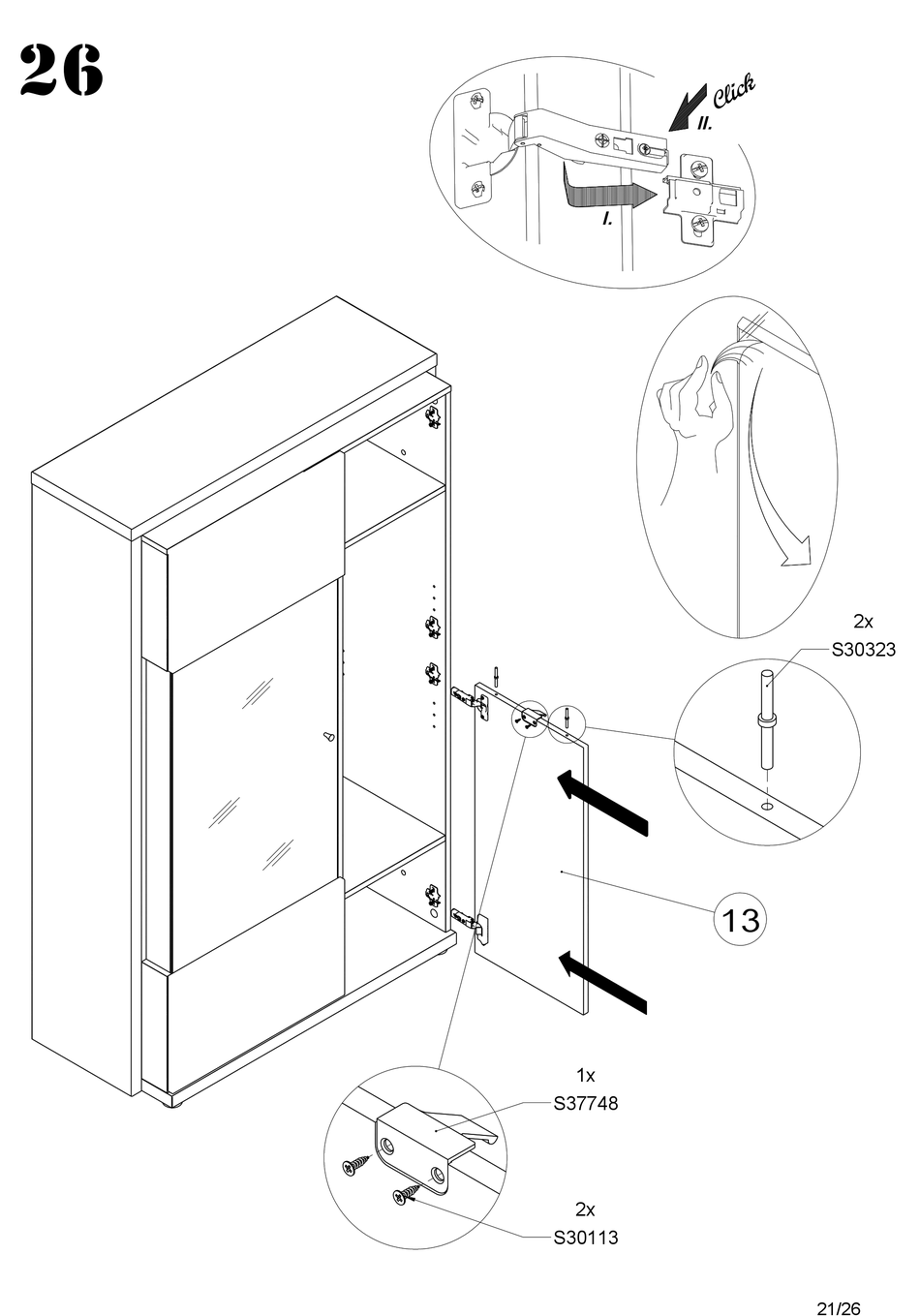 26

Click
II.
I.

2x
S30323

13

1x
S37748

2x
S30113

21/26