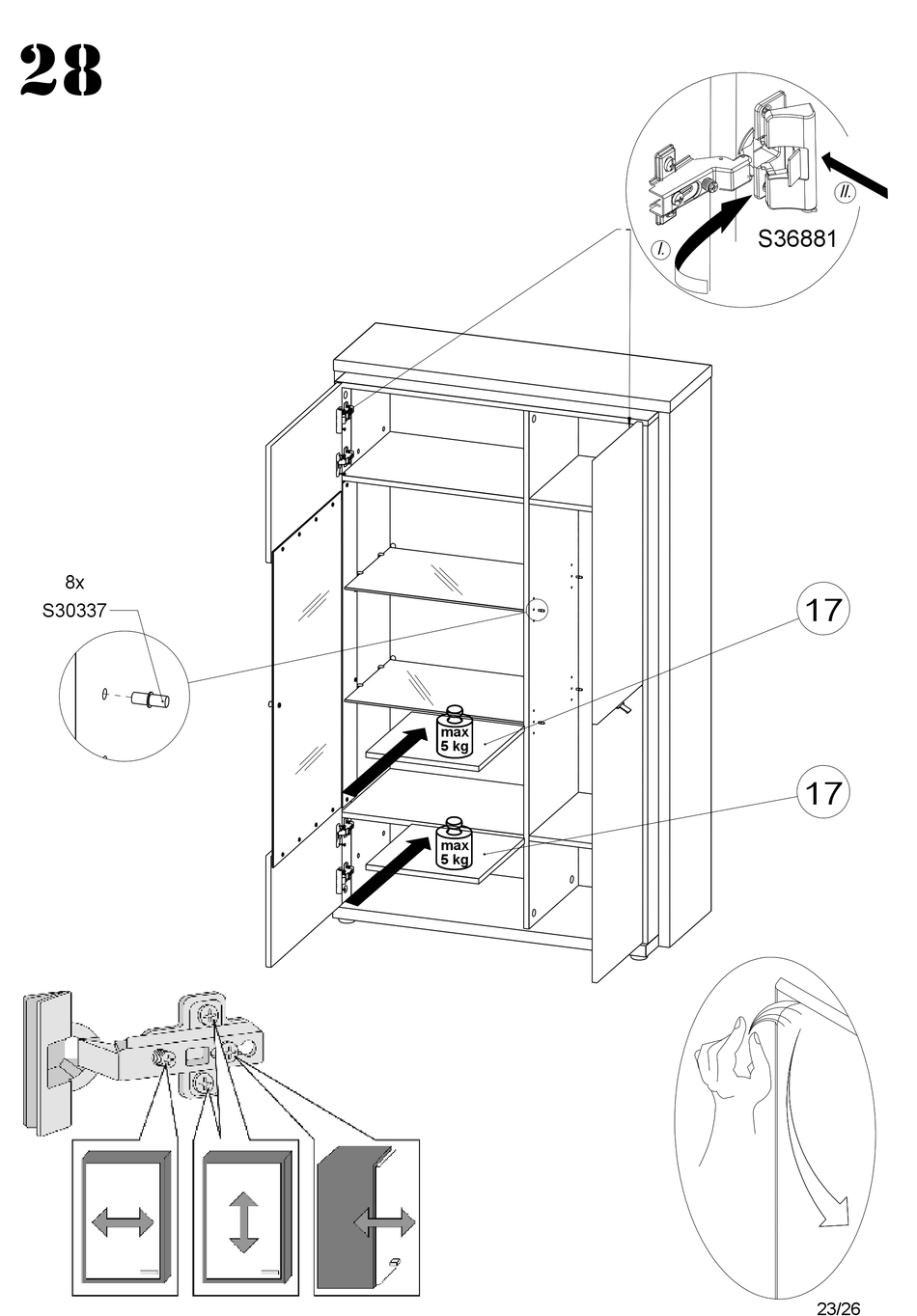 28

I.

II.

S36881

8x
S30337

17

max
5 kg

17

max
5 kg

23/26