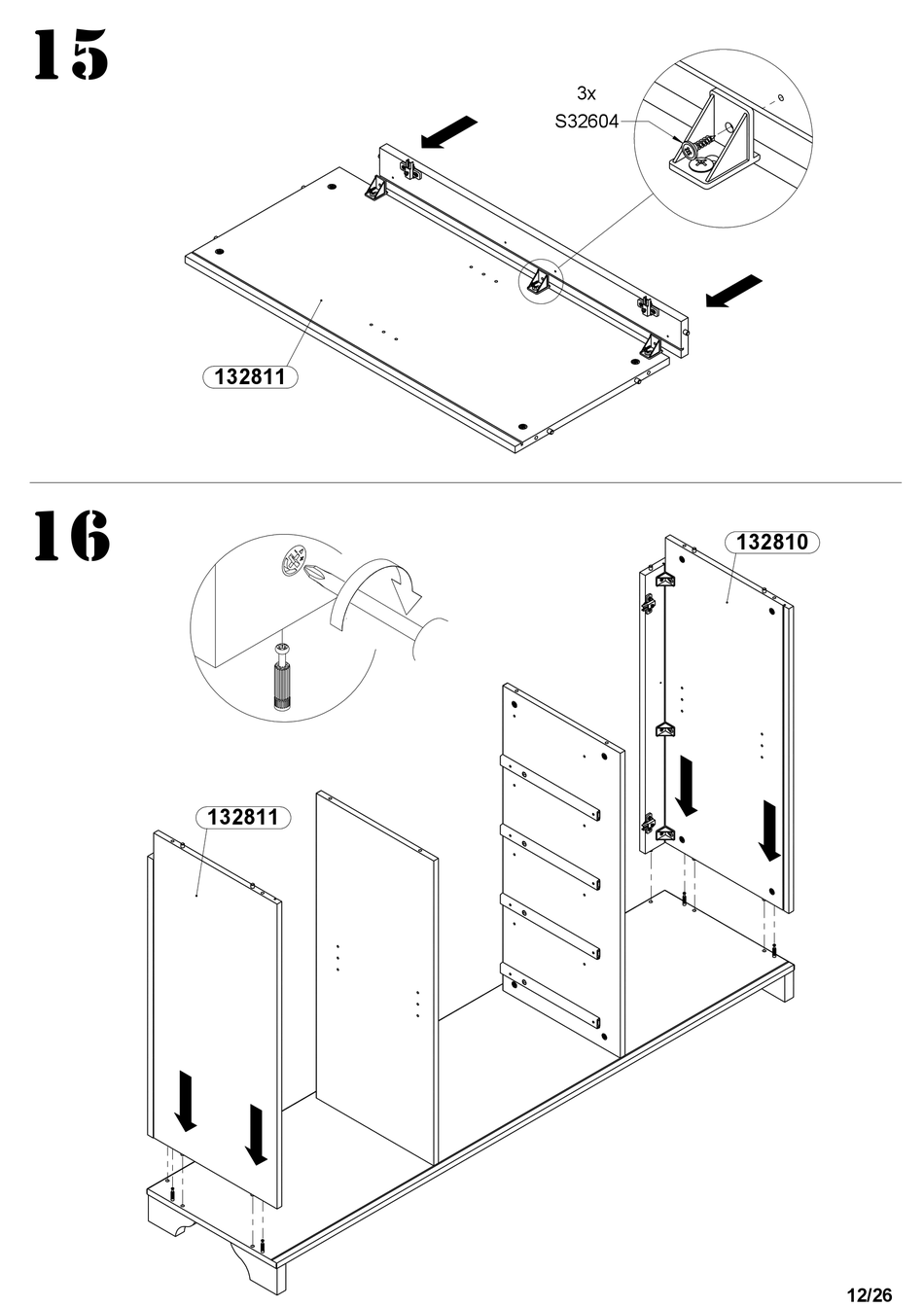 15

3x
S32604

132811

16

132810

132811

12/26