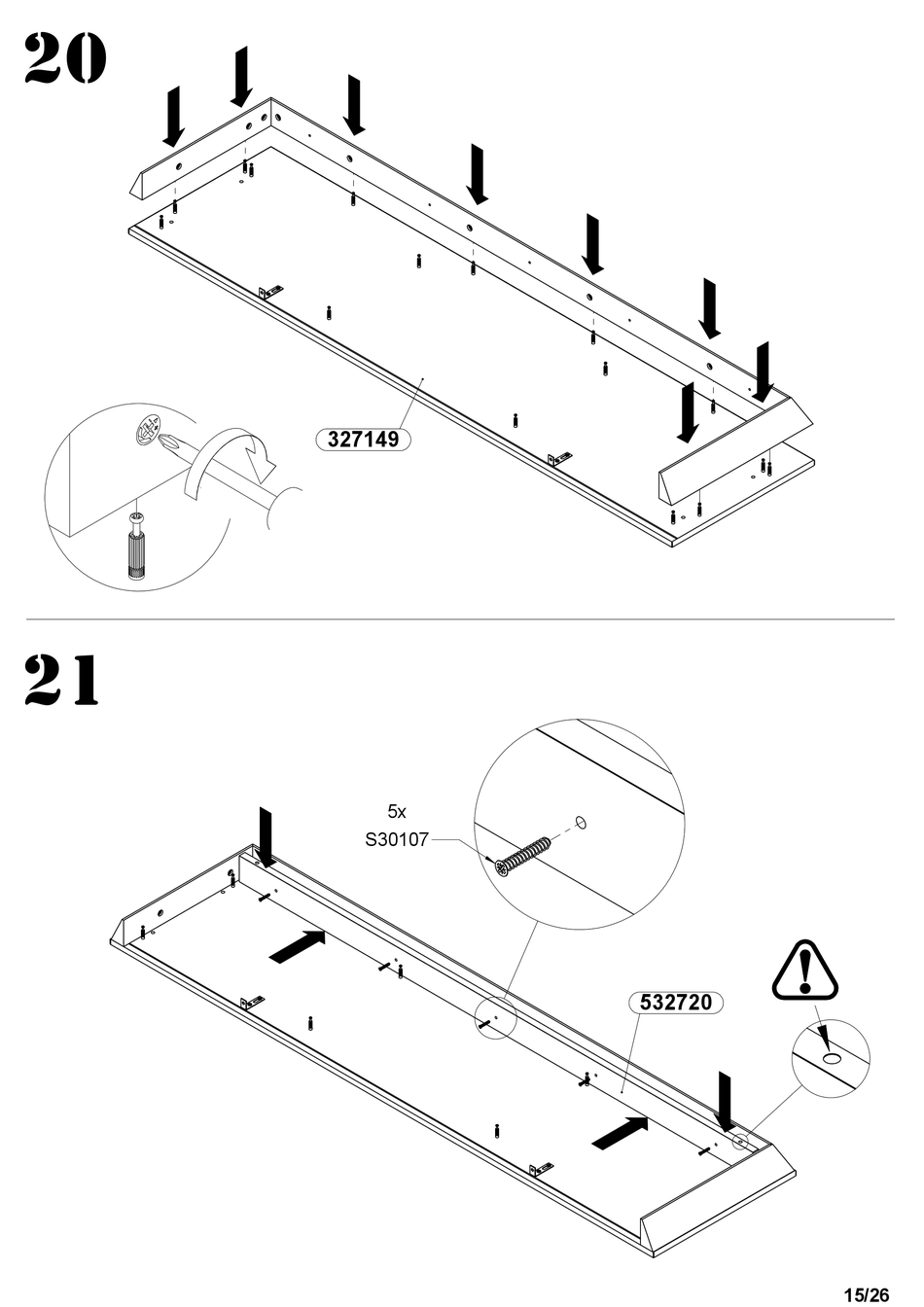 20

327149

21

5x
S30107

532720

15/26