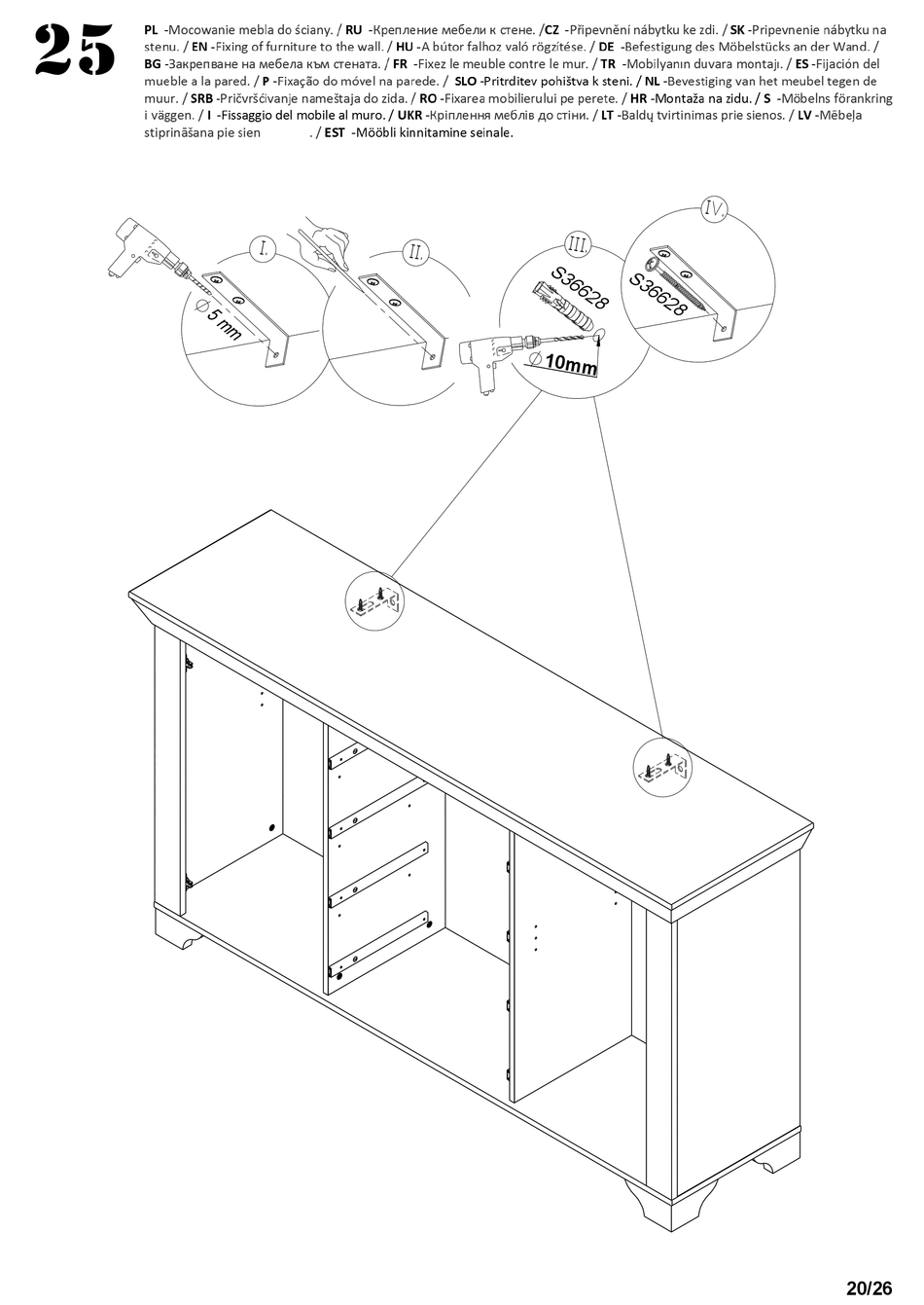 25

PL -Mocowanie mebla do ściany. / RU -Крепление мебели к стене. /CZ -Připevnění nábytku ke zdi. / SK -Pripevnenie nábytku na stenu. / EN -Fixing of furniture to the wall. / HU -A bútor falhoz való rögzítése. / DE -Befestigung des Möbelstücks an der Wand. / BG -Закрепване на мебела към стената. / FR -Fixez le meuble contre le mur. / TR -Mobilyanın duvara montajı. / ES -Fijación del mueble a la pared. / P -Fixação do móvel na parede. / SLO -Pritrditev pohištva k steni. / NL -Bevestiging van het meubel tegen de muur. / SRB -Pričvršćivanje nameštaja do zida. / RO -Fixarea mobilierului pe perete. / HR -Montaža na zidu. / S -Möbelns förankring i väggen. / I -Fissaggio del mobile al muro. / UKR -Кріплення меблів до стіни. / LT -Baldų tvirtinimas prie sienos. / LV -Mēbeļa stiprināšana pie sien . / EST -Mööbli kinnitamine seinale.

I.

$\varnothing$ 5 mm

II.

III.

S36628

$\varnothing$10mm

IV.

S36628

20/26