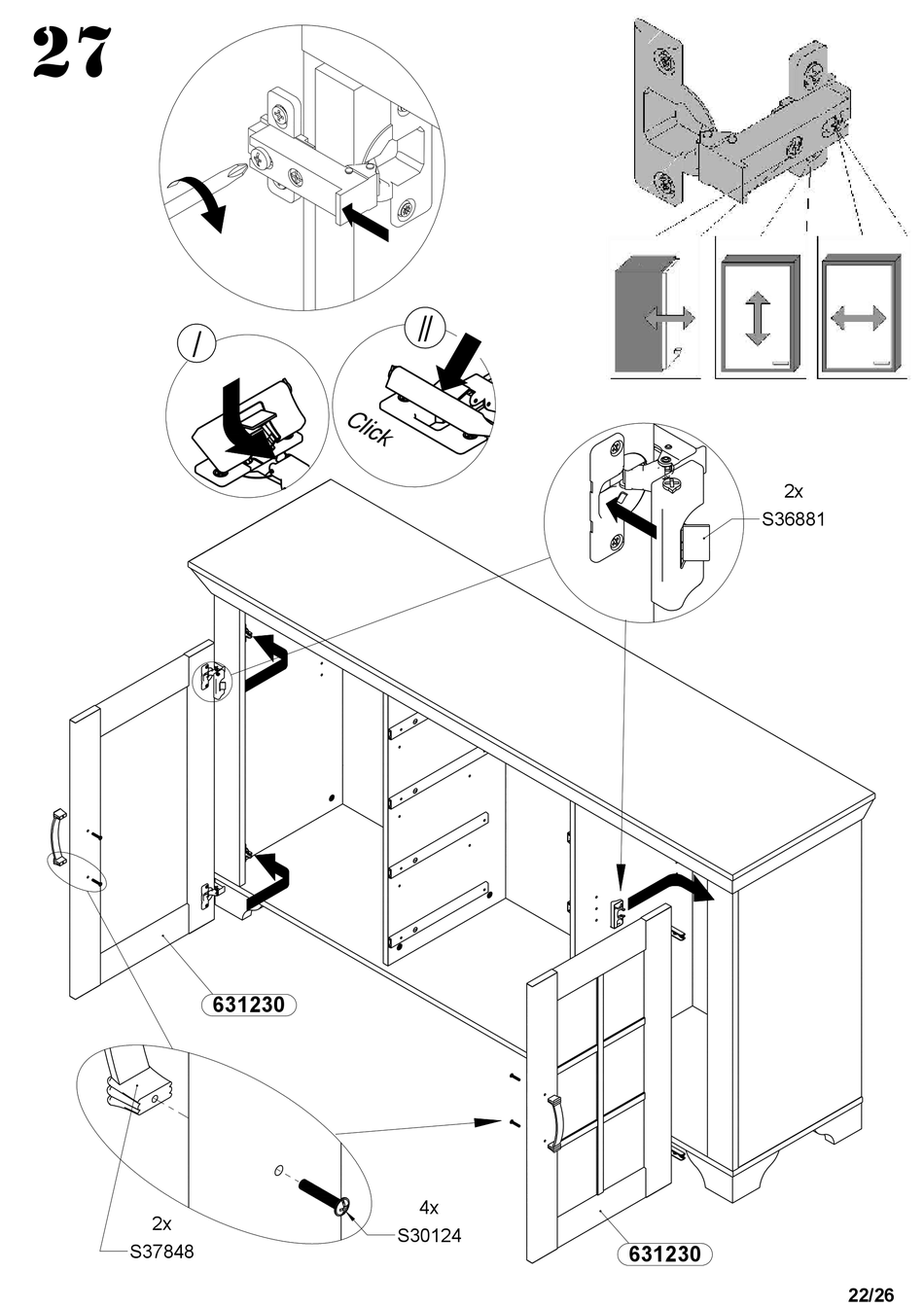 27

I

II

Click

2x
S36881

631230

2x
S37848

4x
S30124

631230

22/26