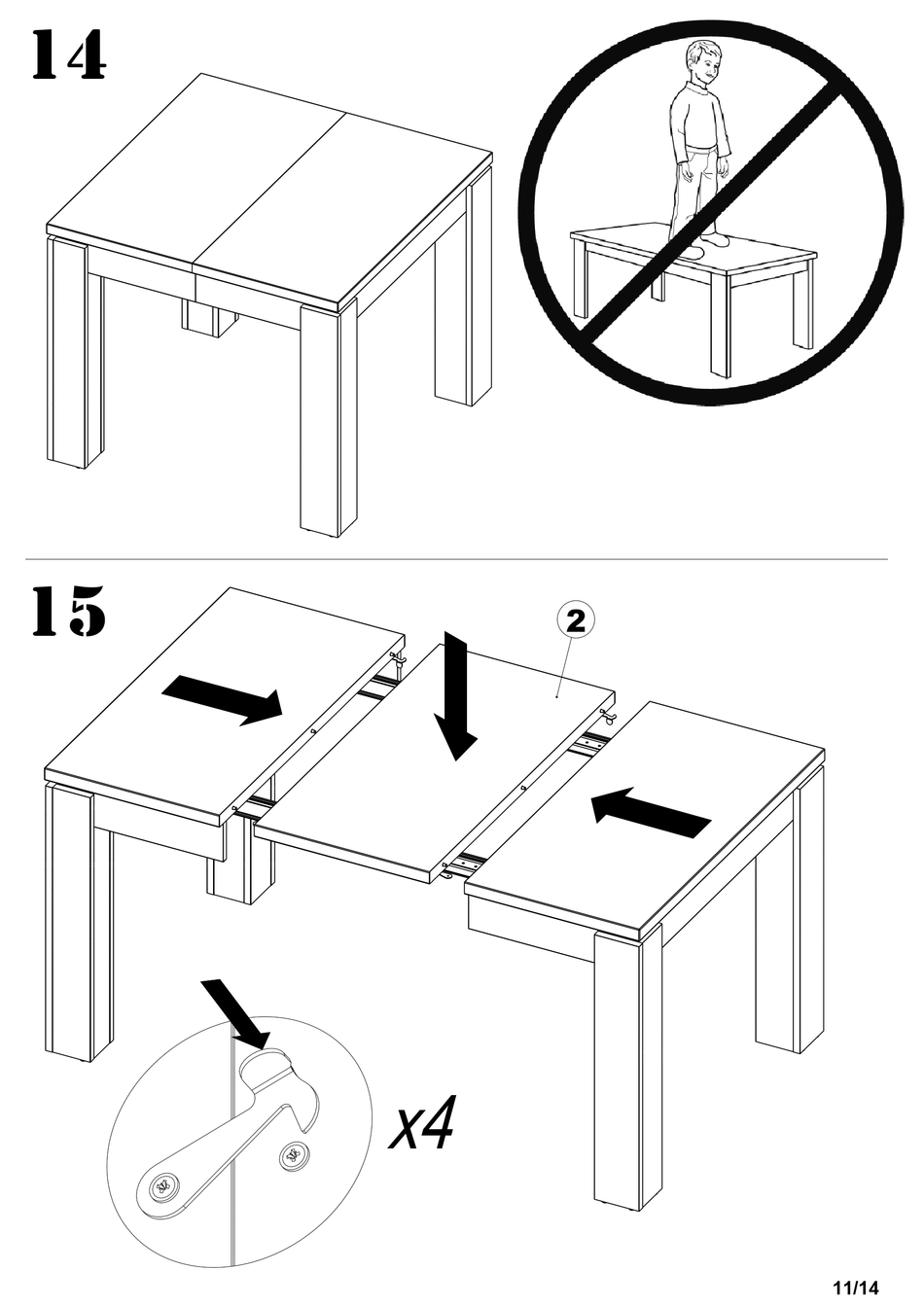 14

15

2

x4

11/14