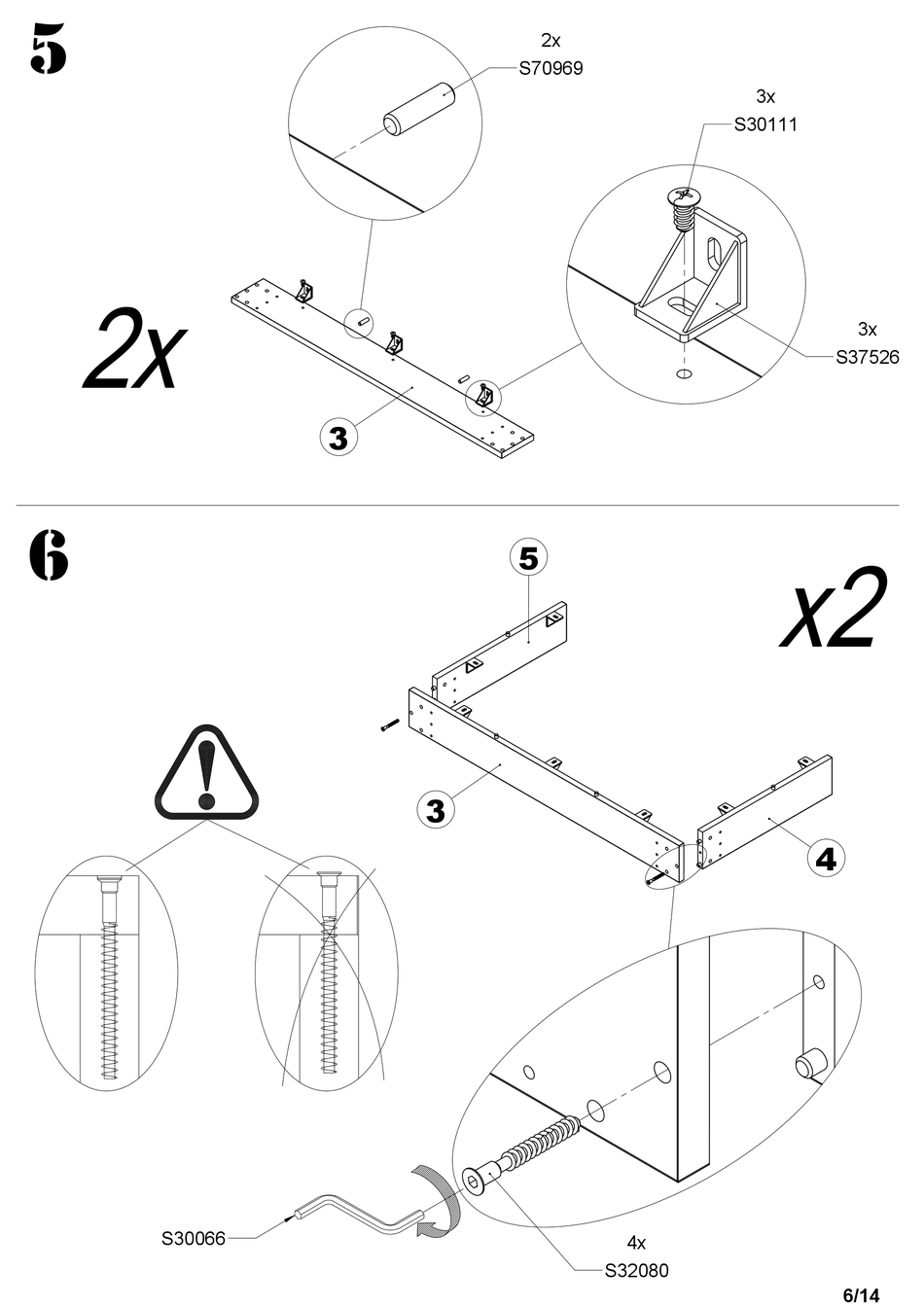 5

2x
S70969

3x
S30111

3x
S37526

2x

3

6

5

x2

3

4

S30066

4x
S32080

6/14