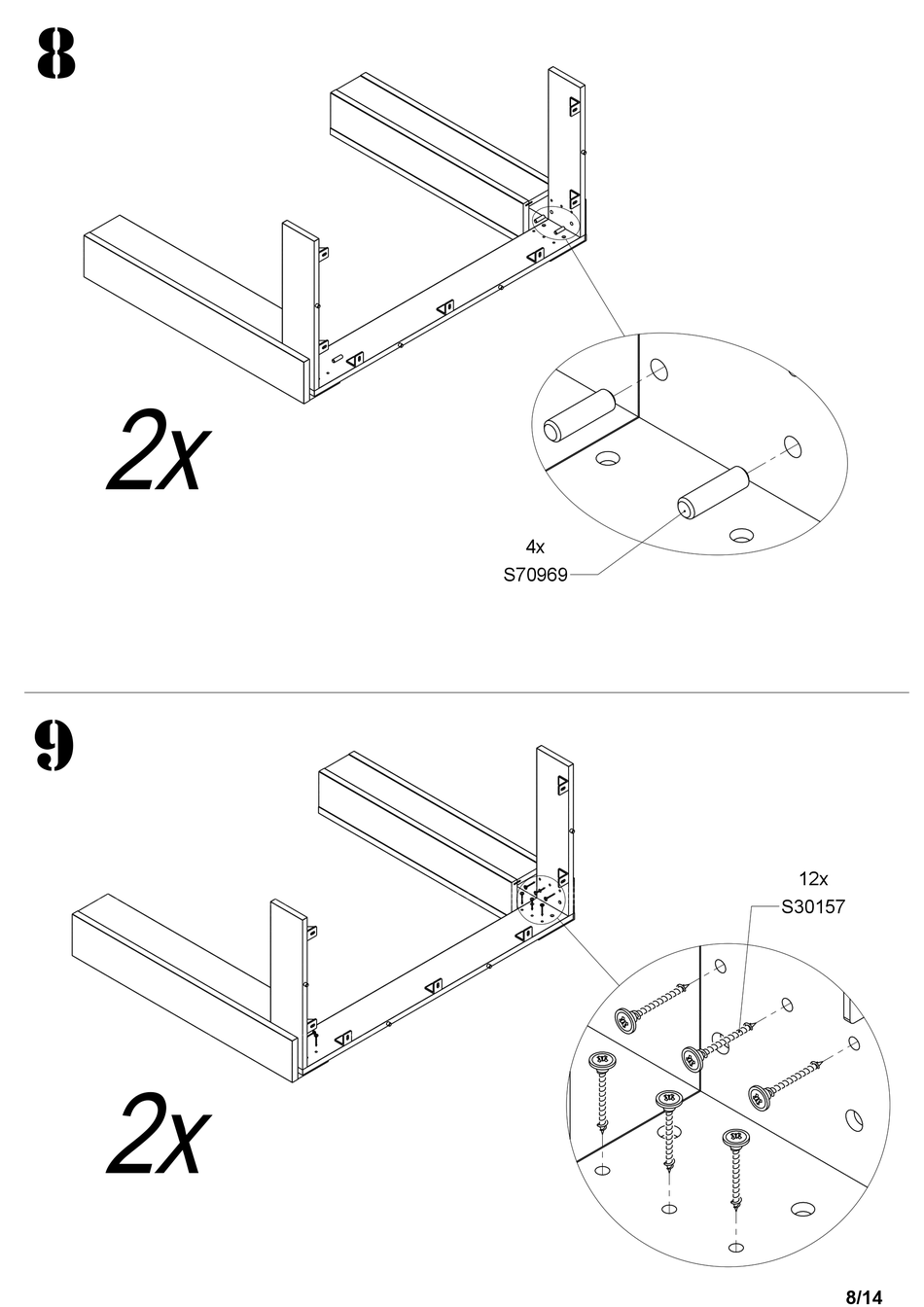 8

2x

4x
S70969

9

2x

12x
S30157

8/14