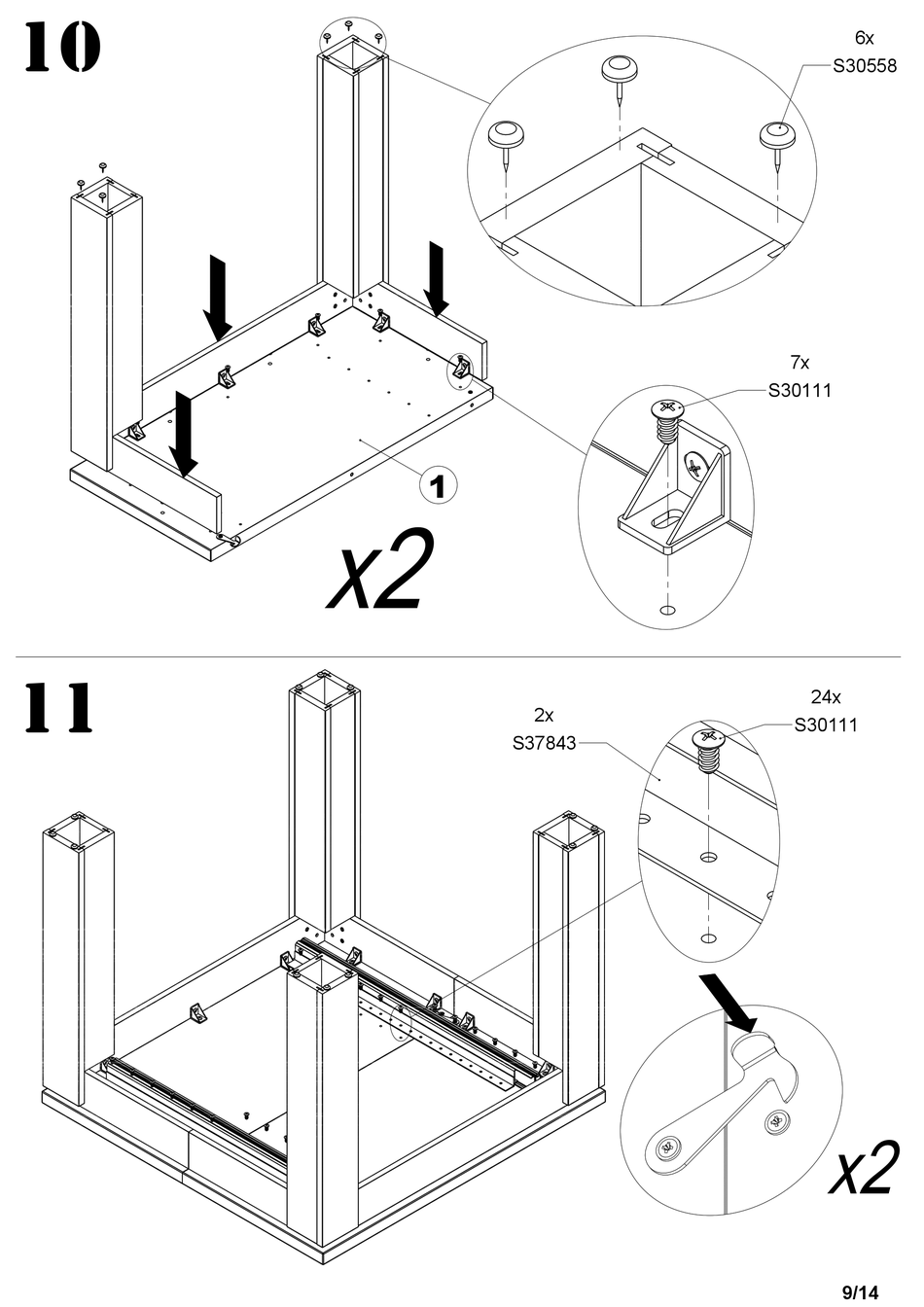 10

6x
S30558

7x
S30111

1

x2

11

2x
S37843

24x
S30111

x2

9/14