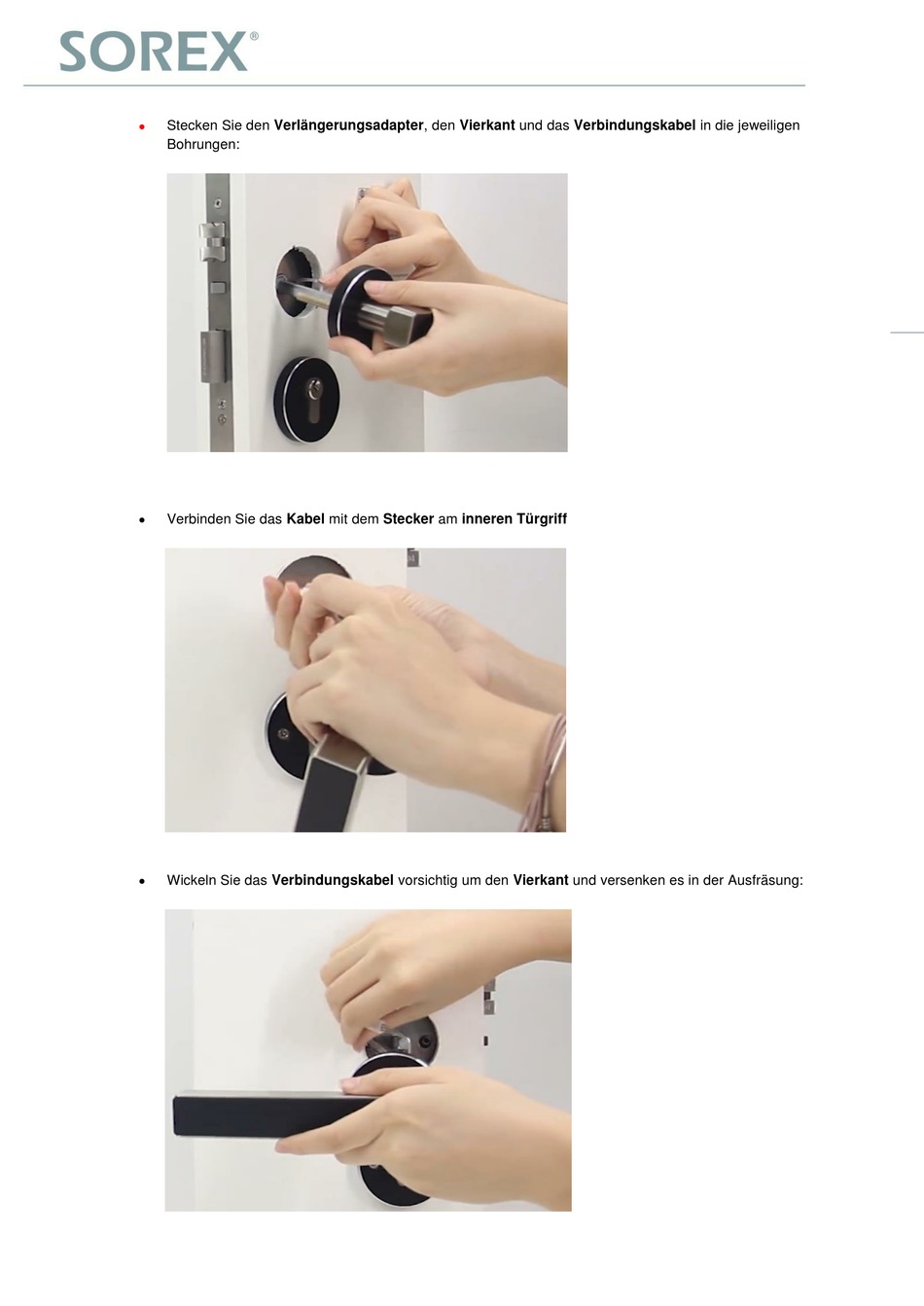 SOREX®

• Stecken Sie den Verlängerungsadapter, den Vierkant und das Verbindungskabel in die jeweiligen Bohrungen:

• Verbinden Sie das Kabel mit dem Stecker am inneren Türgriff

• Wickeln Sie das Verbindungskabel vorsichtig um den Vierkant und versenken es in der Ausfräsung: