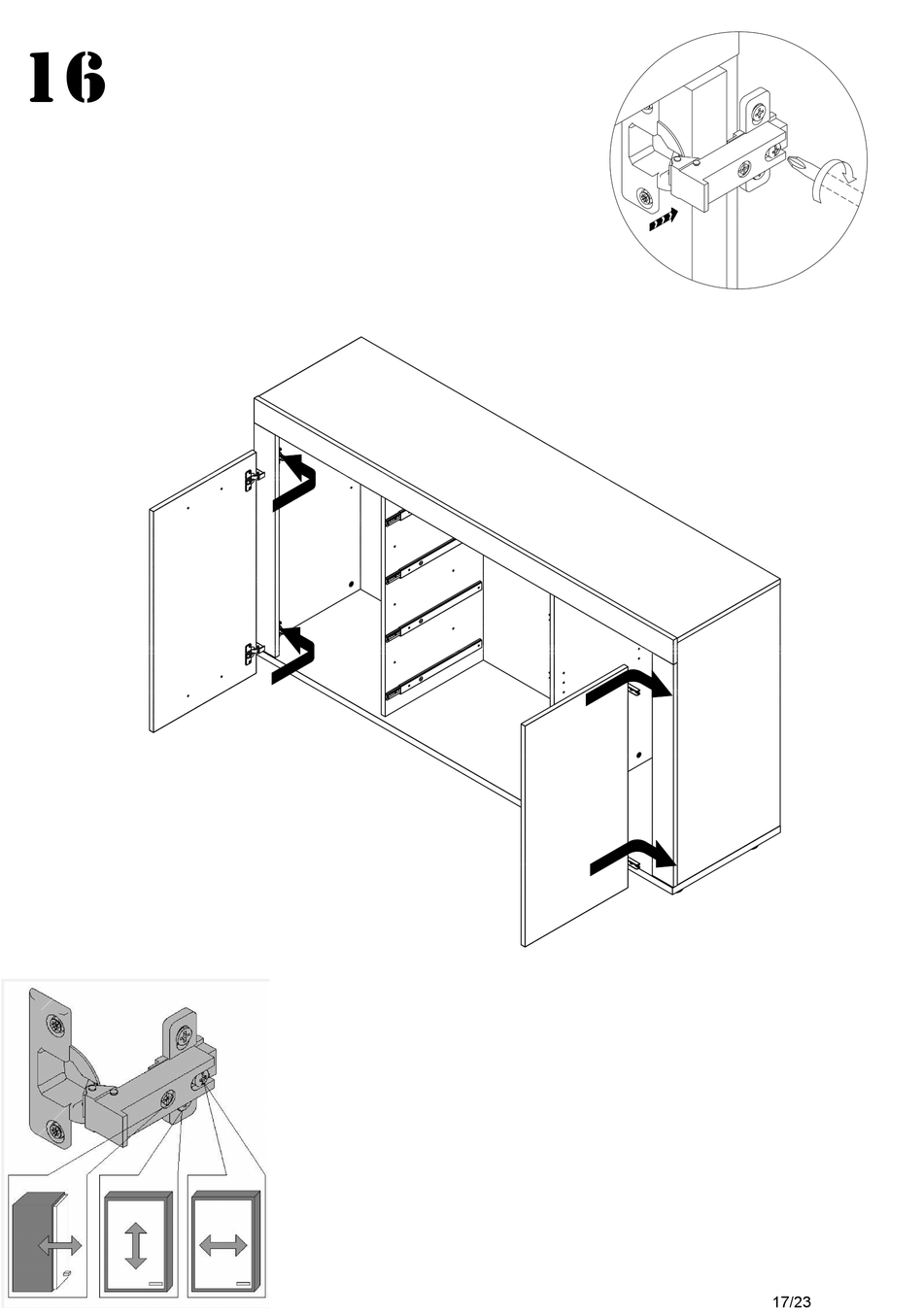 16

17/23