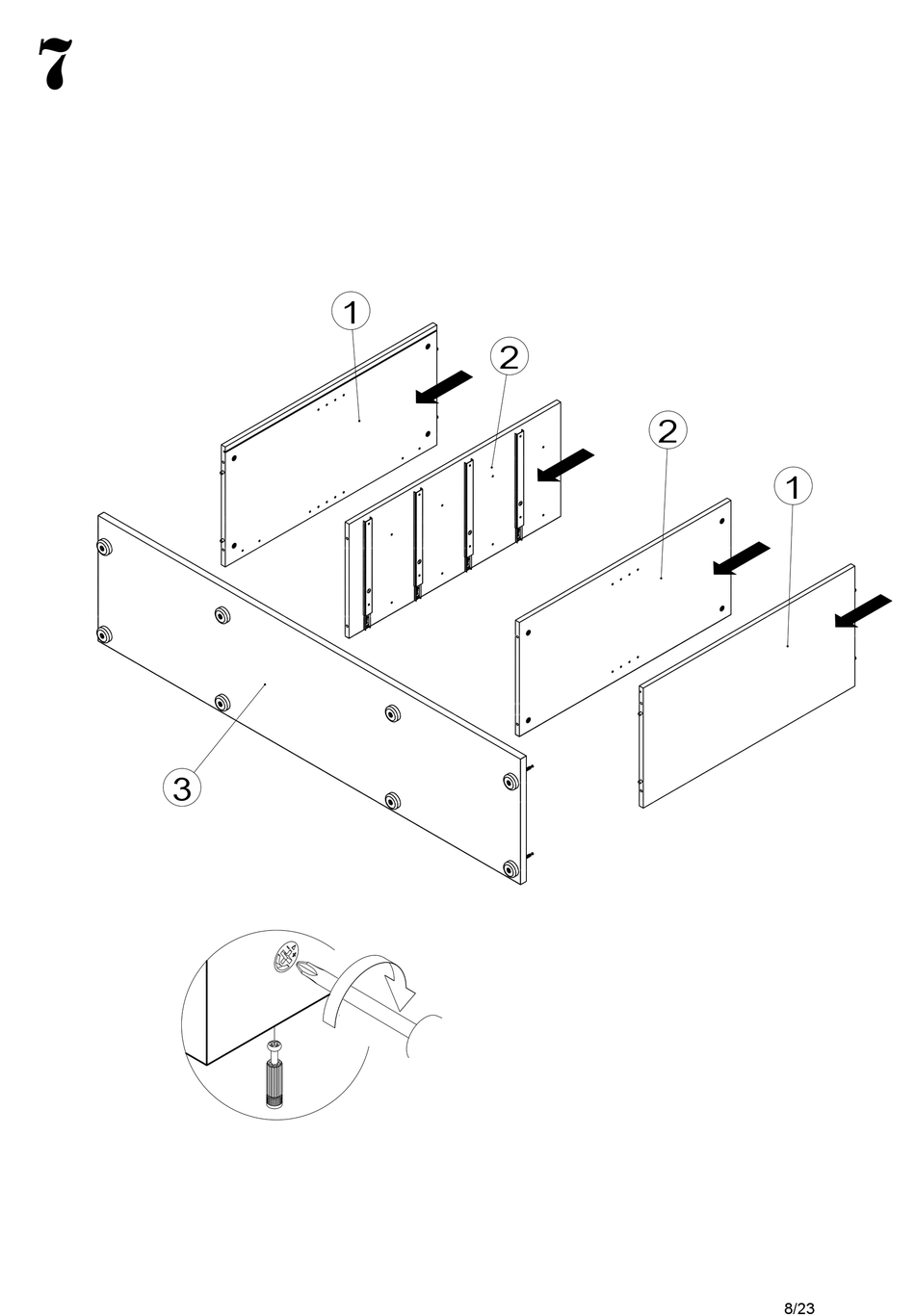 7

1

2

2

1

3

8/23