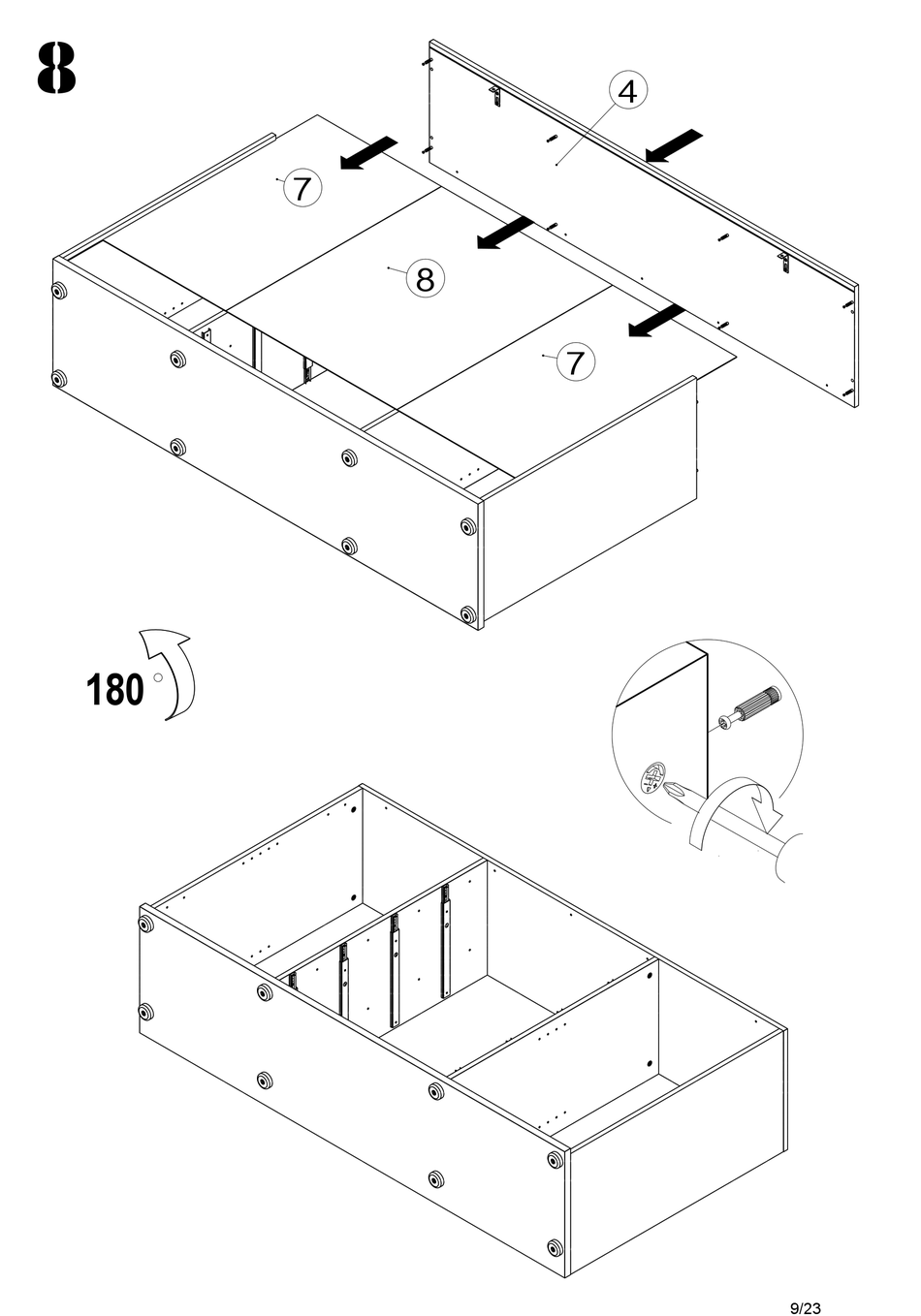 8

4

7

8

7

180°

9/23