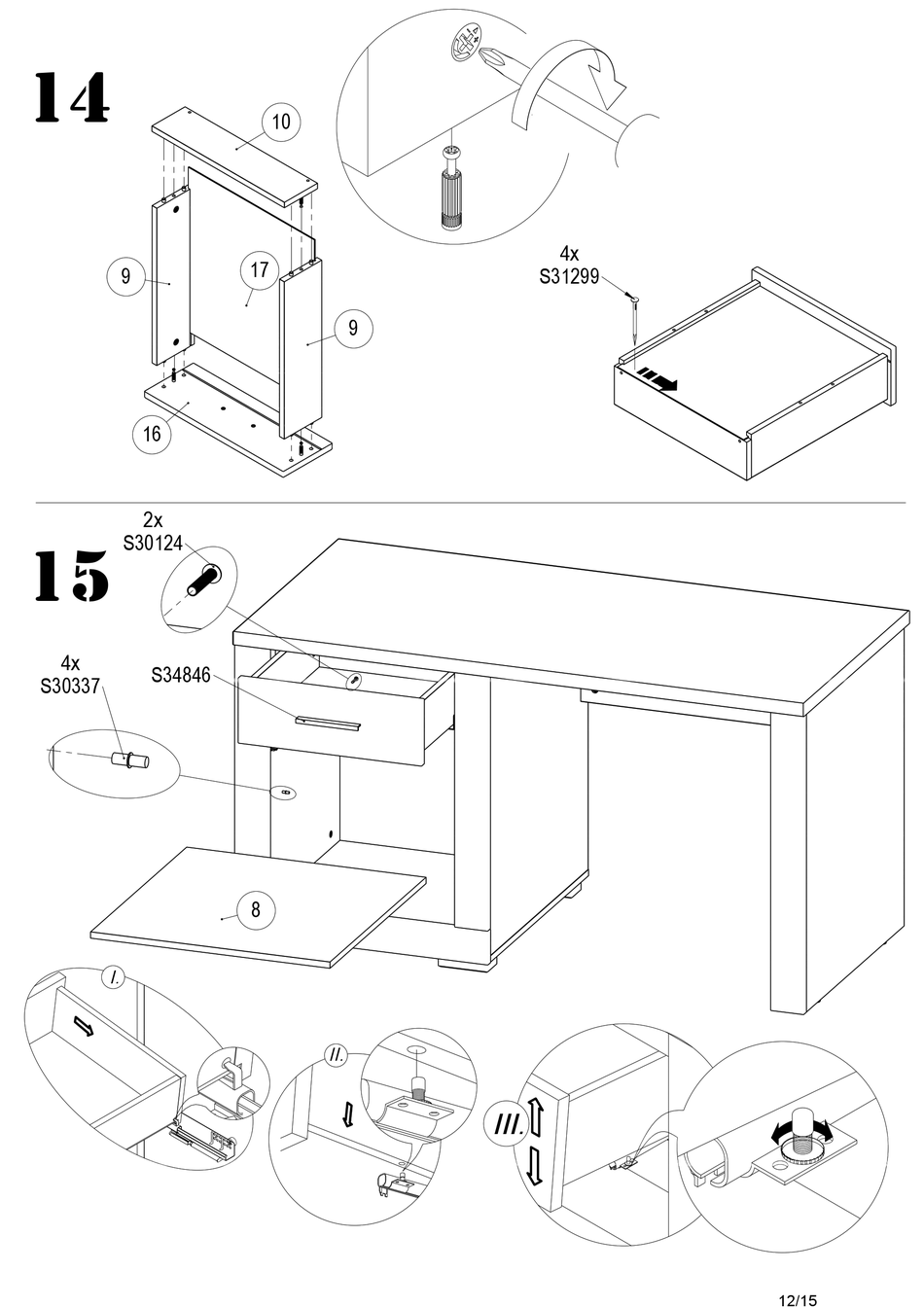 14

10

9

17

9

16

4x
S31299

15

2x
S30124

4x
S30337

S34846

8

I.

II.

III.

12/15