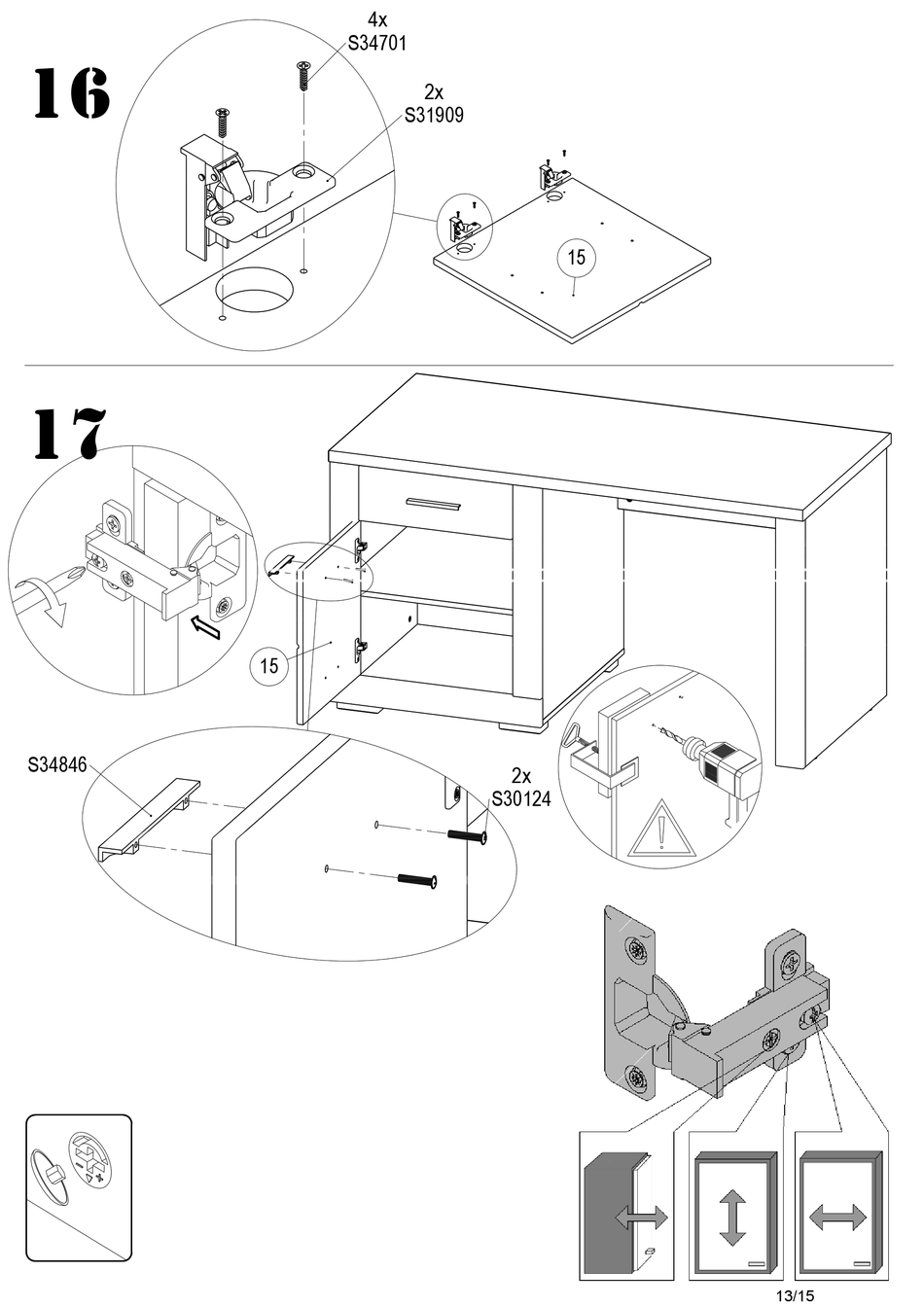 16

4x
S34701

2x
S31909

15

17

15

S34846

2x
S30124

13/15