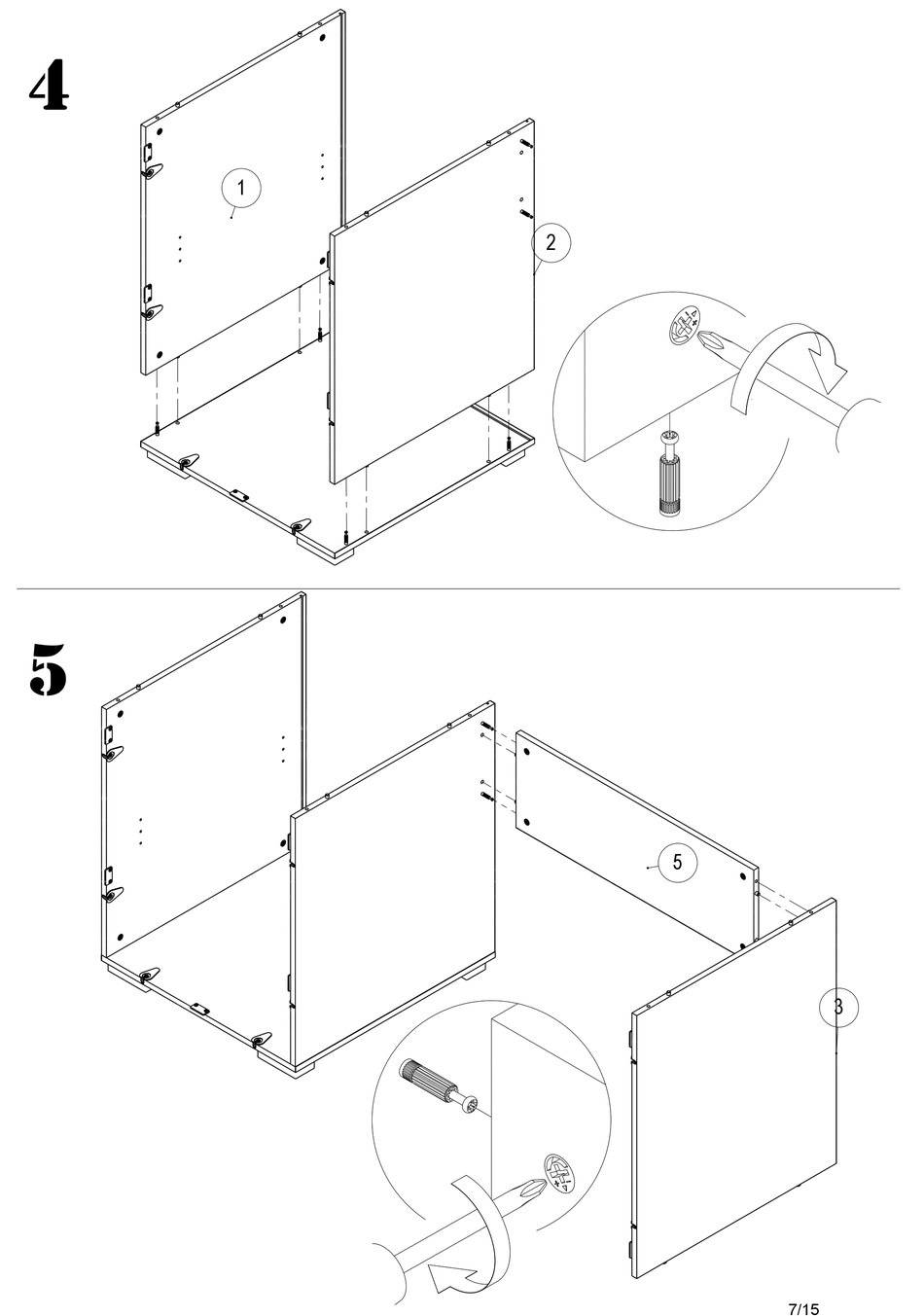 4

1

2

5

5

3

7/15