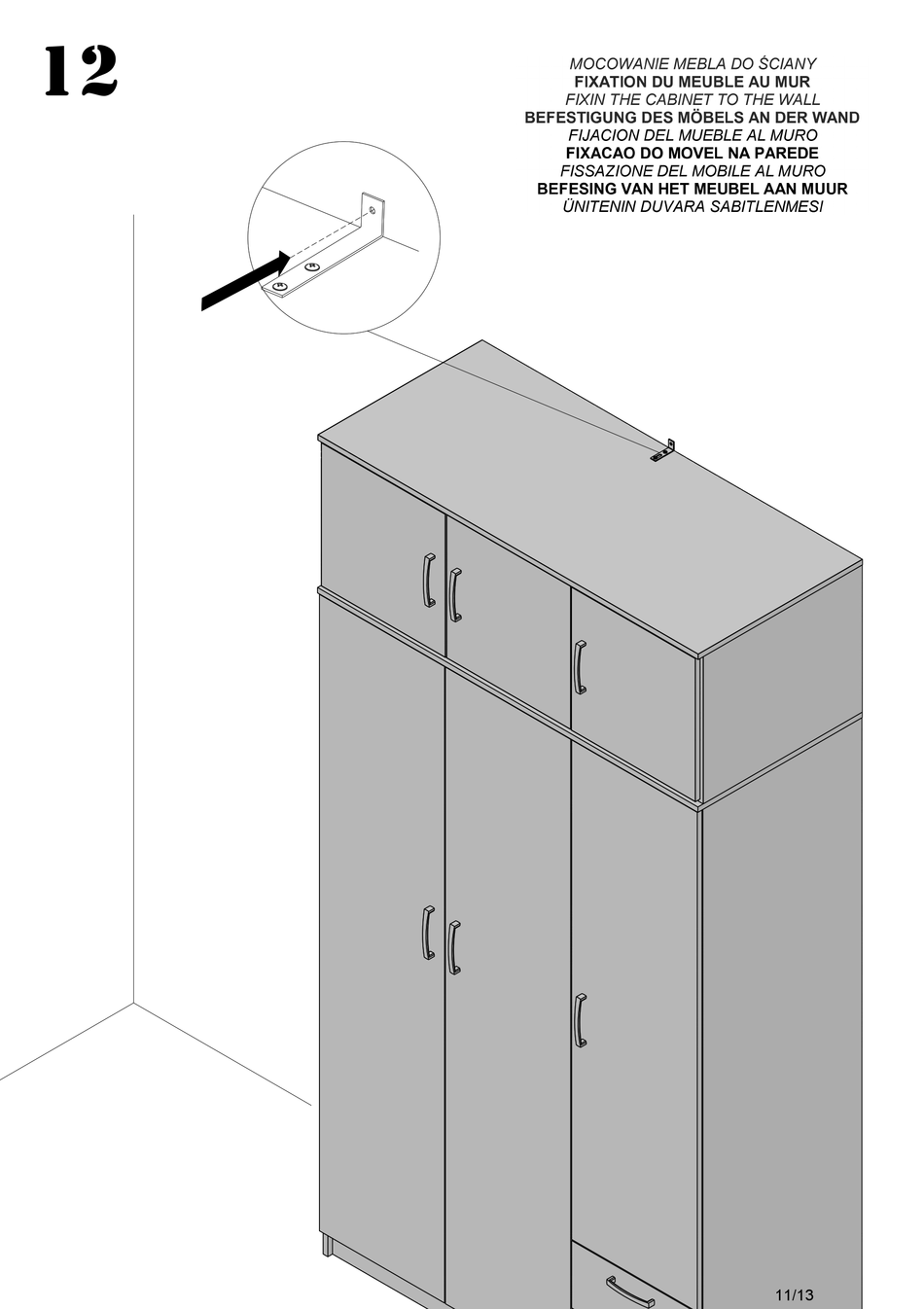 12

MOCOWANIE MEBLA DO ŚCIANY
FIXATION DU MEUBLE AU MUR
FIXIN THE CABINET TO THE WALL
BEFESTIGUNG DES MÖBELS AN DER WAND
FIJACION DEL MUEBLE AL MURO
FIXACAO DO MOVEL NA PAREDE
FISSAZIONE DEL MOBILE AL MURO
BEFESING VAN HET MEUBEL AAN MUUR
ÜNITENIN DUVARA SABITLENMESI

11/13