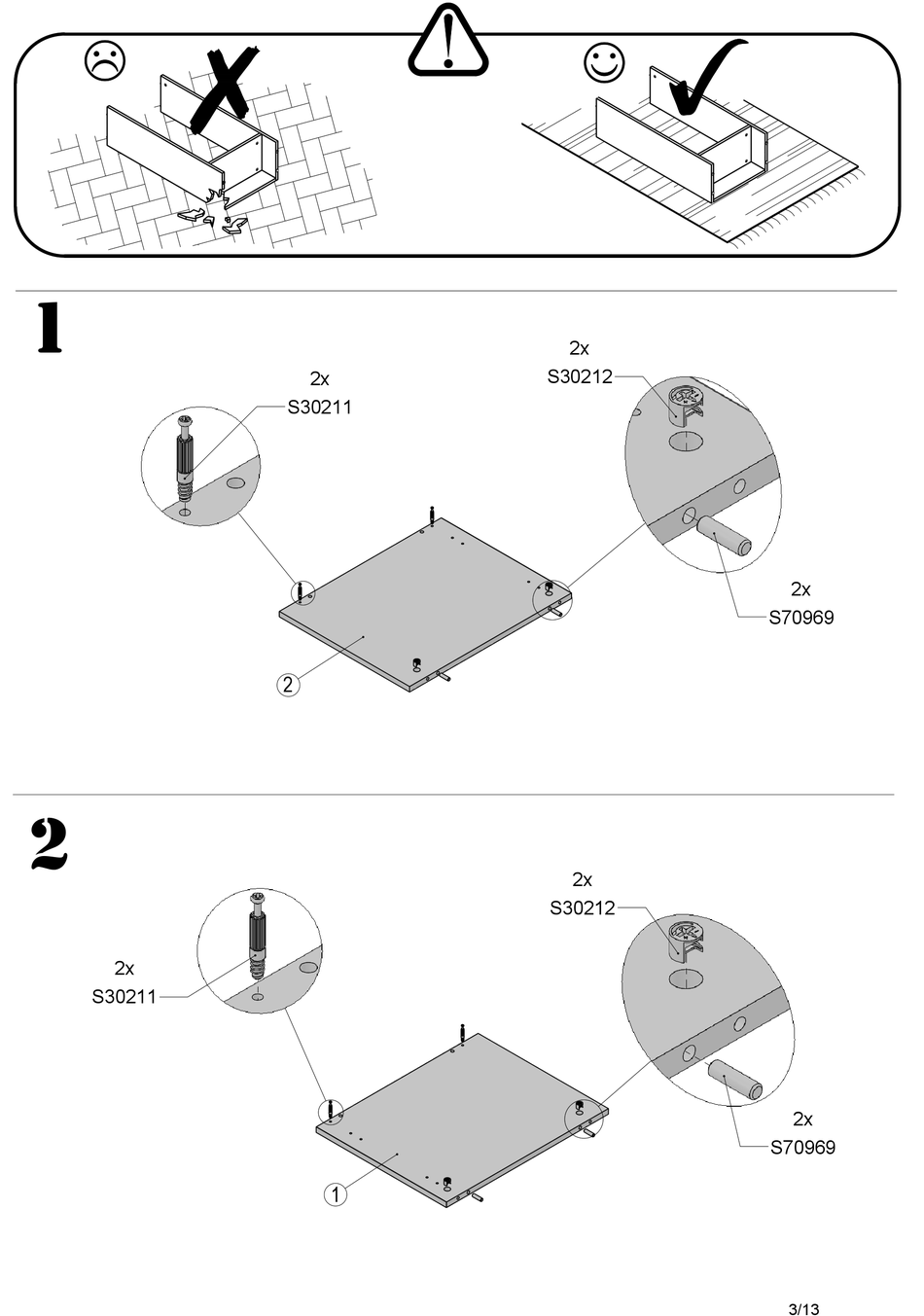 1

2x
S30211

2x
S30212

2x
S70969

2

2

2x
S30211

2x
S30212

2x
S70969

1

3/13