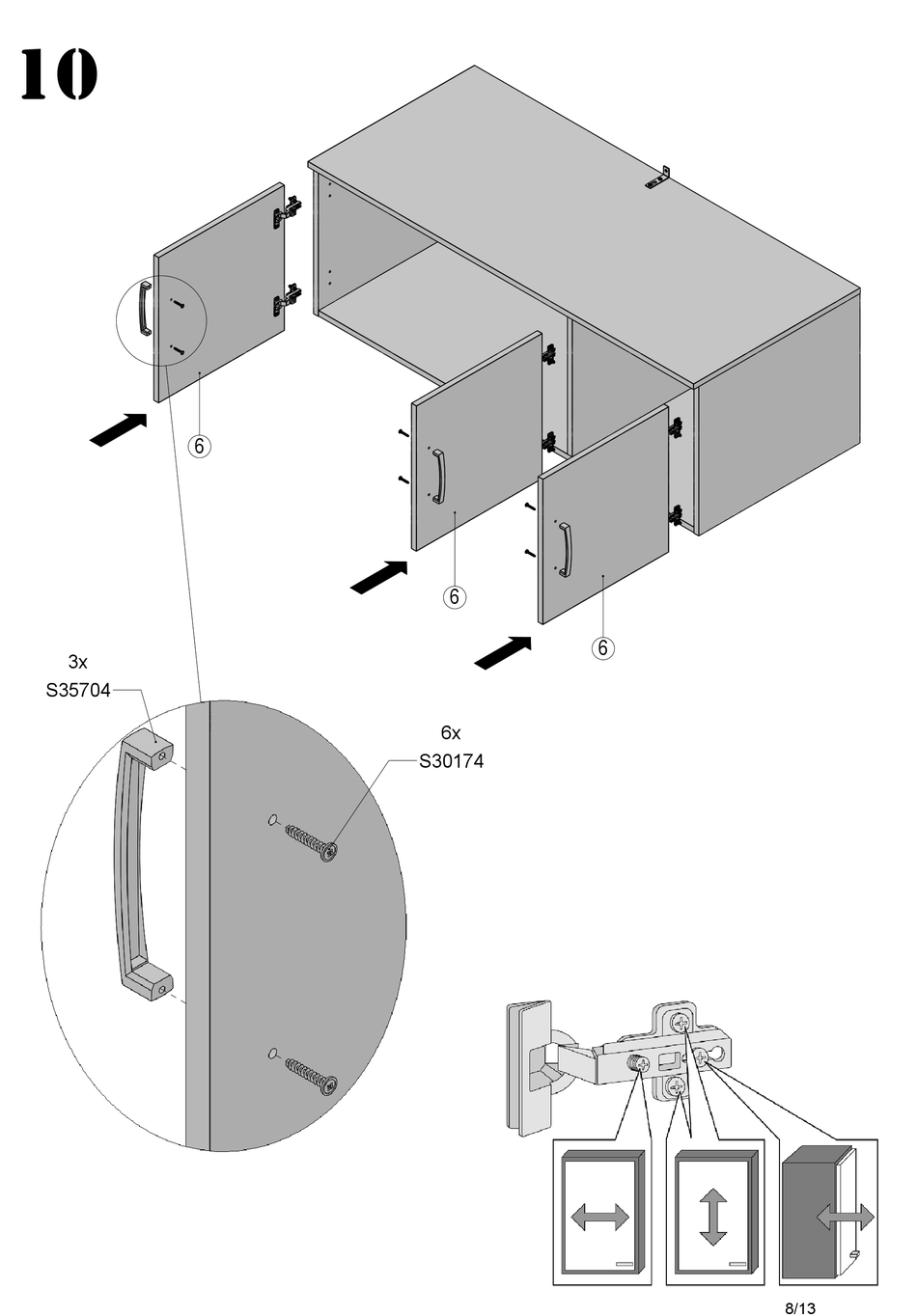 10

6

6

6

3x
S35704

6x
S30174

8/13