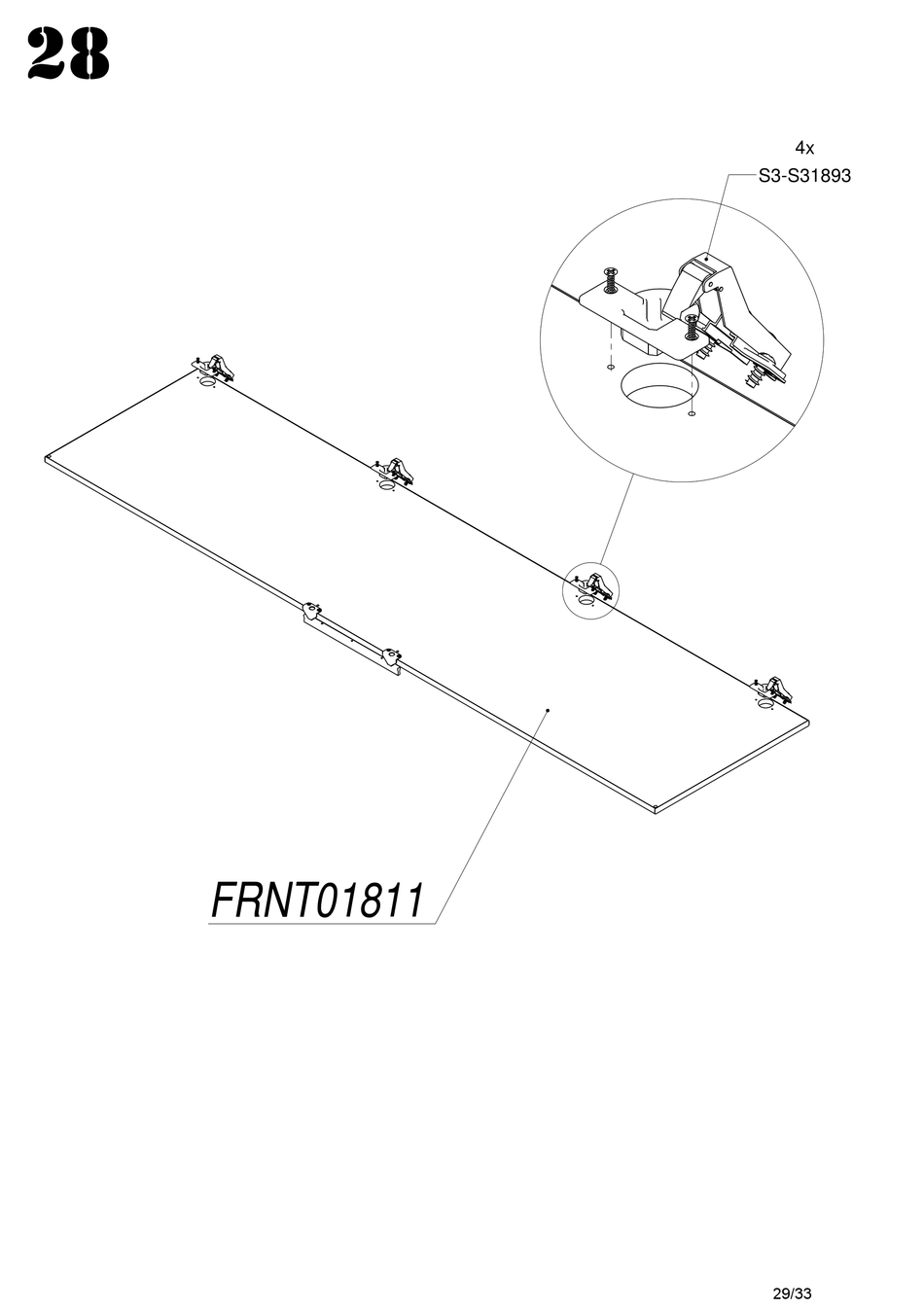 28

4x
S3-S31893

FRNT01811

29/33