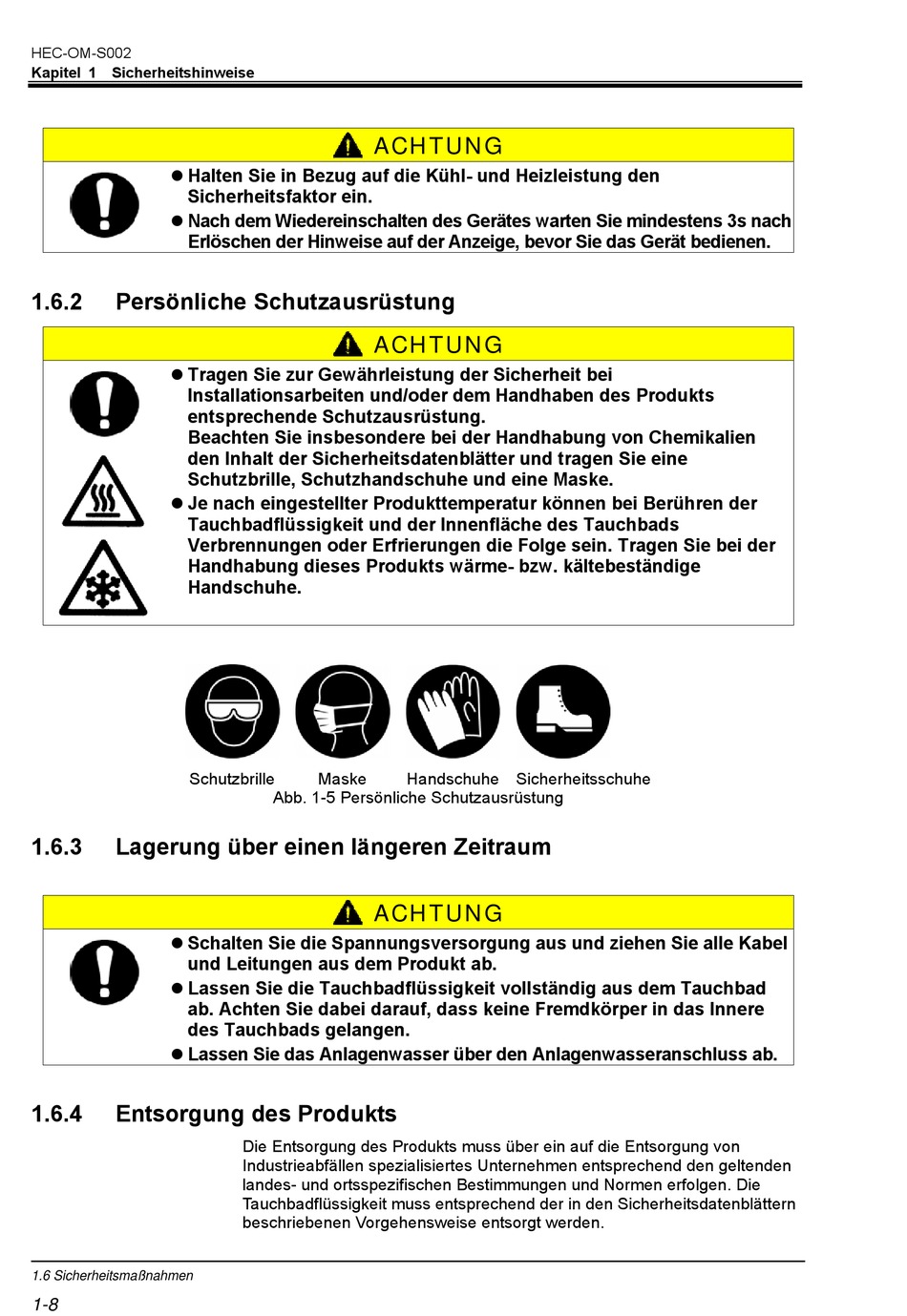 HEC-OM-S002
Kapitel 1 Sicherheitshinweise

ACHTUNG

● Halten Sie in Bezug auf die Kühl- und Heizleistung den Sicherheitsfaktor ein.
● Nach dem Wiedereinschalten des Gerätes warten Sie mindestens 3s nach Erlöschen der Hinweise auf der Anzeige, bevor Sie das Gerät bedienen.

1.6.2 Persönliche Schutzausrüstung

ACHTUNG

● Tragen Sie zur Gewährleistung der Sicherheit bei Installationsarbeiten und/oder dem Handhaben des Produkts entsprechende Schutzausrüstung.
Beachten Sie insbesondere bei der Handhabung von Chemikalien den Inhalt der Sicherheitsdatenblätter und tragen Sie eine Schutzbrille, Schutzhandschuhe und eine Maske.
● Je nach eingestellter Produkttemperatur können bei Berühren der Tauchbadflüssigkeit und der Innenfläche des Tauchbads Verbrennungen oder Erfrierungen die Folge sein. Tragen Sie bei der Handhabung dieses Produkts wärme- bzw. kältebeständige Handschuhe.

Schutzbrille Maske Handschuhe Sicherheitsschuhe
Abb. 1-5 Persönliche Schutzausrüstung

1.6.3 Lagerung über einen längeren Zeitraum

ACHTUNG

● Schalten Sie die Spannungsversorgung aus und ziehen Sie alle Kabel und Leitungen aus dem Produkt ab.
● Lassen Sie die Tauchbadflüssigkeit vollständig aus dem Tauchbad ab. Achten Sie dabei darauf, dass keine Fremdkörper in das Innere des Tauchbads gelangen.
● Lassen Sie das Anlagenwasser über den Anlagenwasseranschluss ab.

1.6.4 Entsorgung des Produkts

Die Entsorgung des Produkts muss über ein auf die Entsorgung von Industrieabfällen spezialisiertes Unternehmen entsprechend den geltenden landes- und ortsspezifischen Bestimmungen und Normen erfolgen. Die Tauchbadflüssigkeit muss entsprechend der in den Sicherheitsdatenblättern beschriebenen Vorgehensweise entsorgt werden.

1.6 Sicherheitsmaßnahmen
1-8