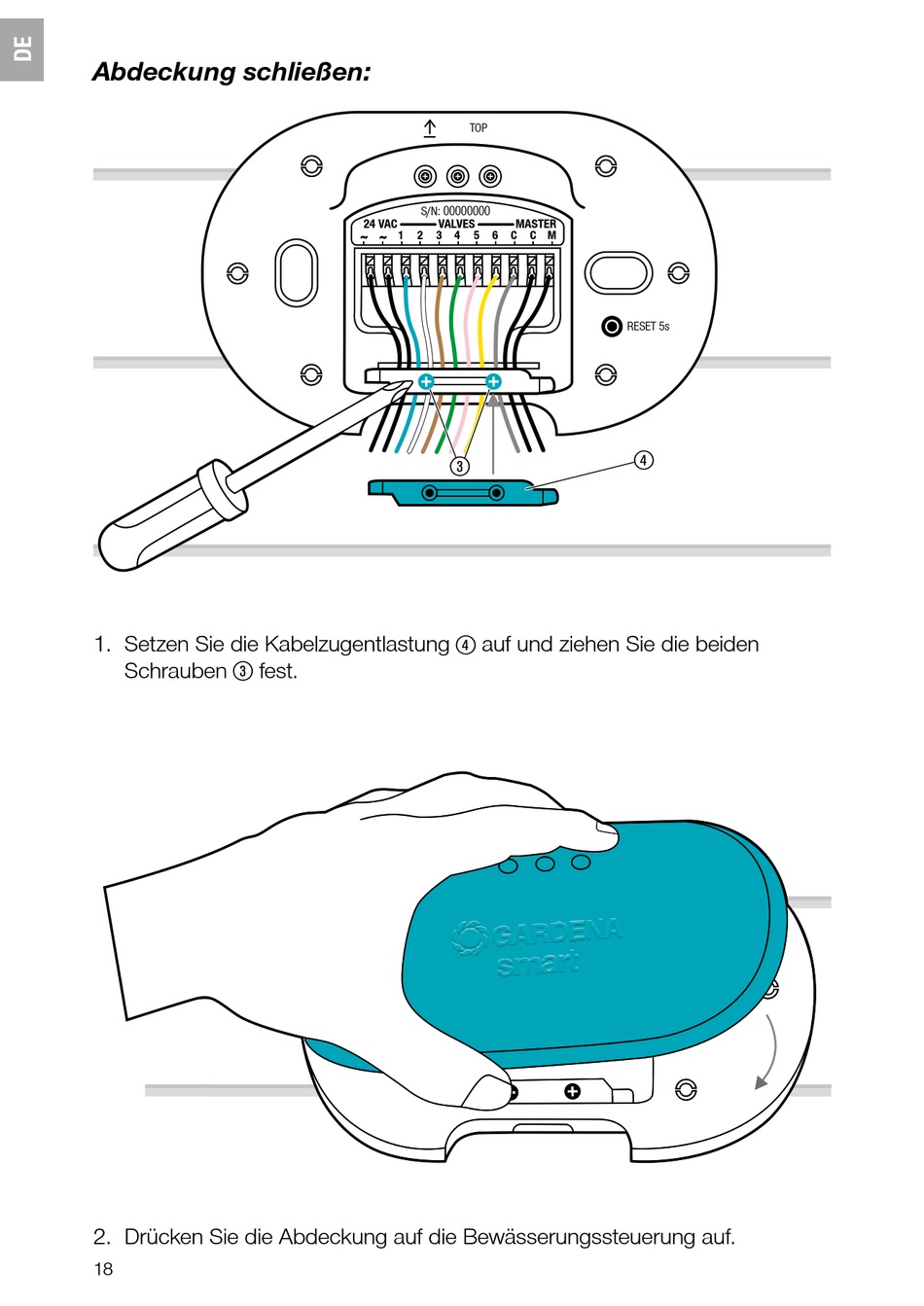 DE

Abdeckung schließen:

TOP

S/N: 00000000
24 VAC VALVES MASTER
~ ~ 1 2 3 4 5 6 C C M

RESET 5s

3

4

1. Setzen Sie die Kabelzugentlastung 4 auf und ziehen Sie die beiden Schrauben 3 fest.

GARDENA smart

2. Drücken Sie die Abdeckung auf die Bewässerungssteuerung auf.

18