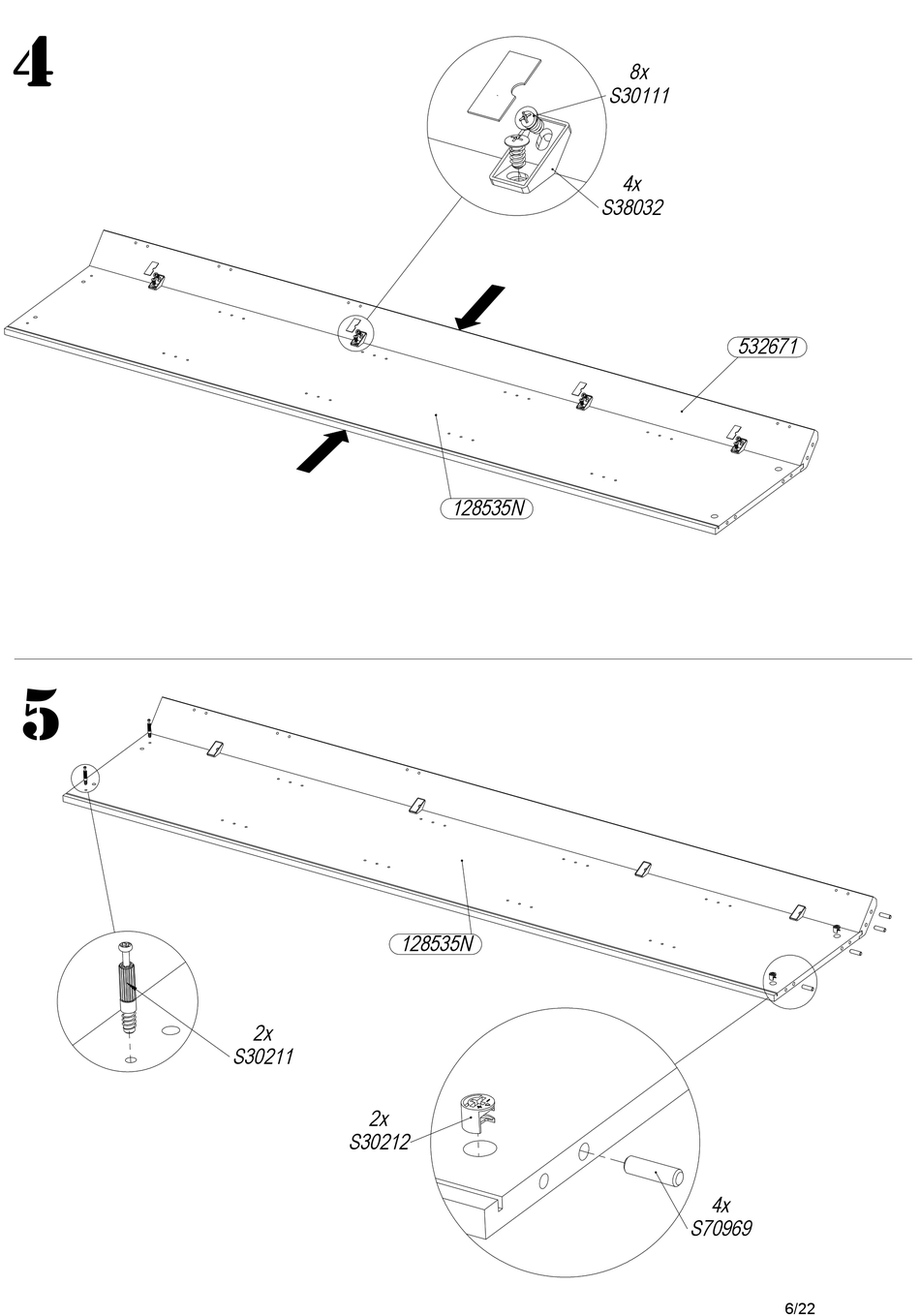 4

8x
S30111

4x
S38032

532671

128535N

5

128535N

2x
S30211

2x
S30212

4x
S70969

6/22