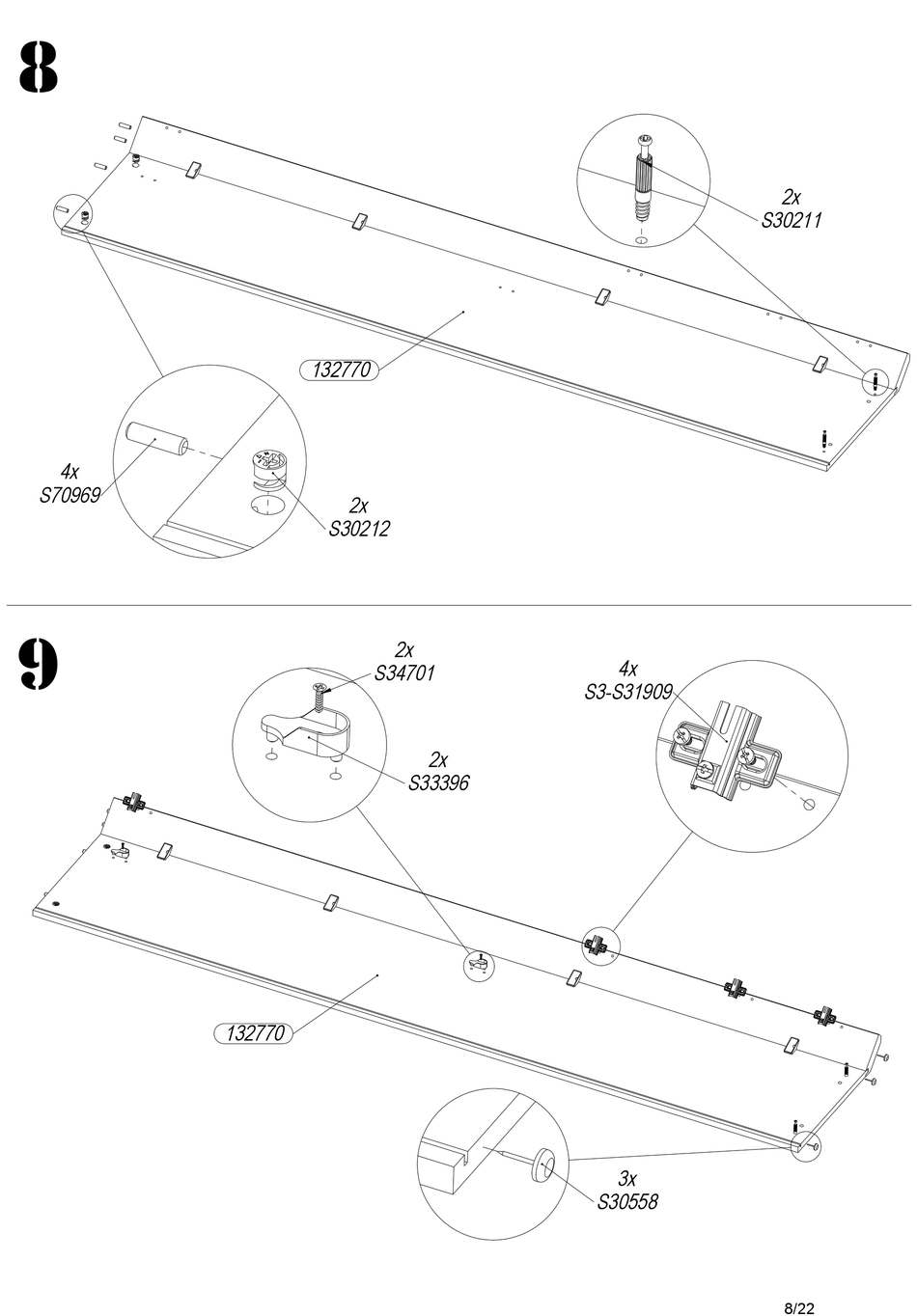 8

2x
S30211

132770

4x
S70969

2x
S30212

9

2x
S34701

4x
S3-S31909

2x
S33396

132770

3x
S30558

8/22