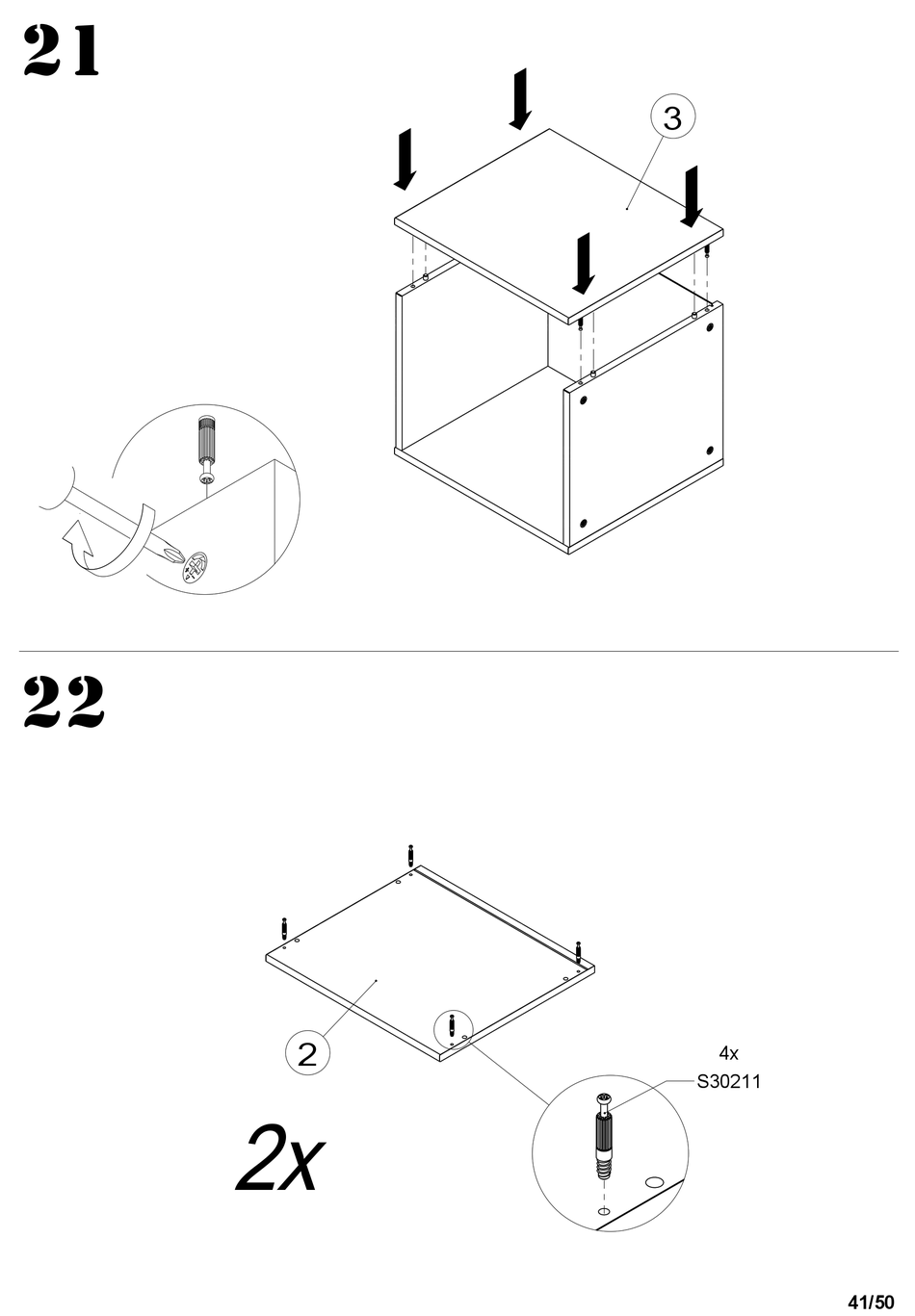 21

3

22

2

2x

4x
S30211

41/50