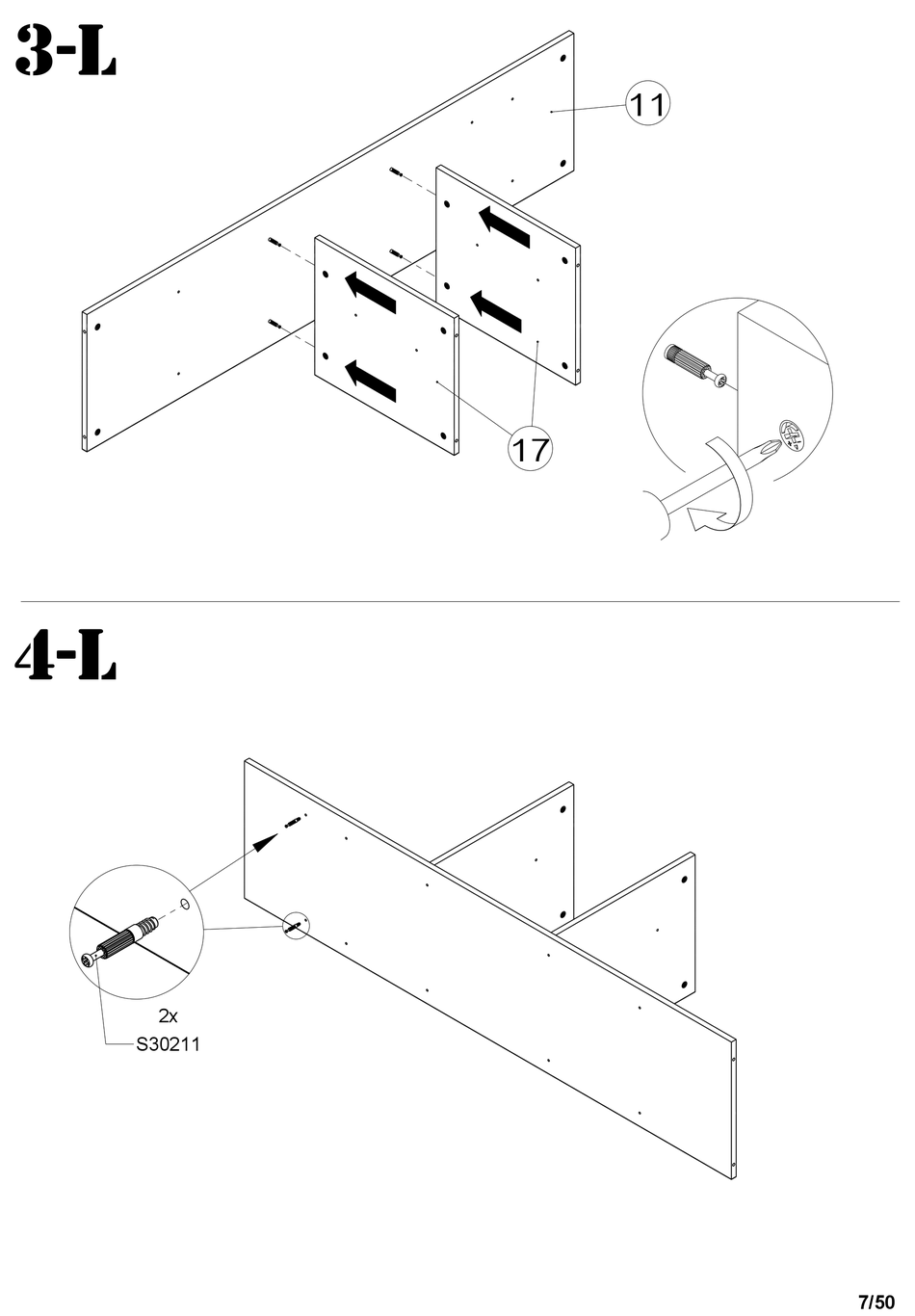 3-L

11

17

4-L

2x
S30211

7/50