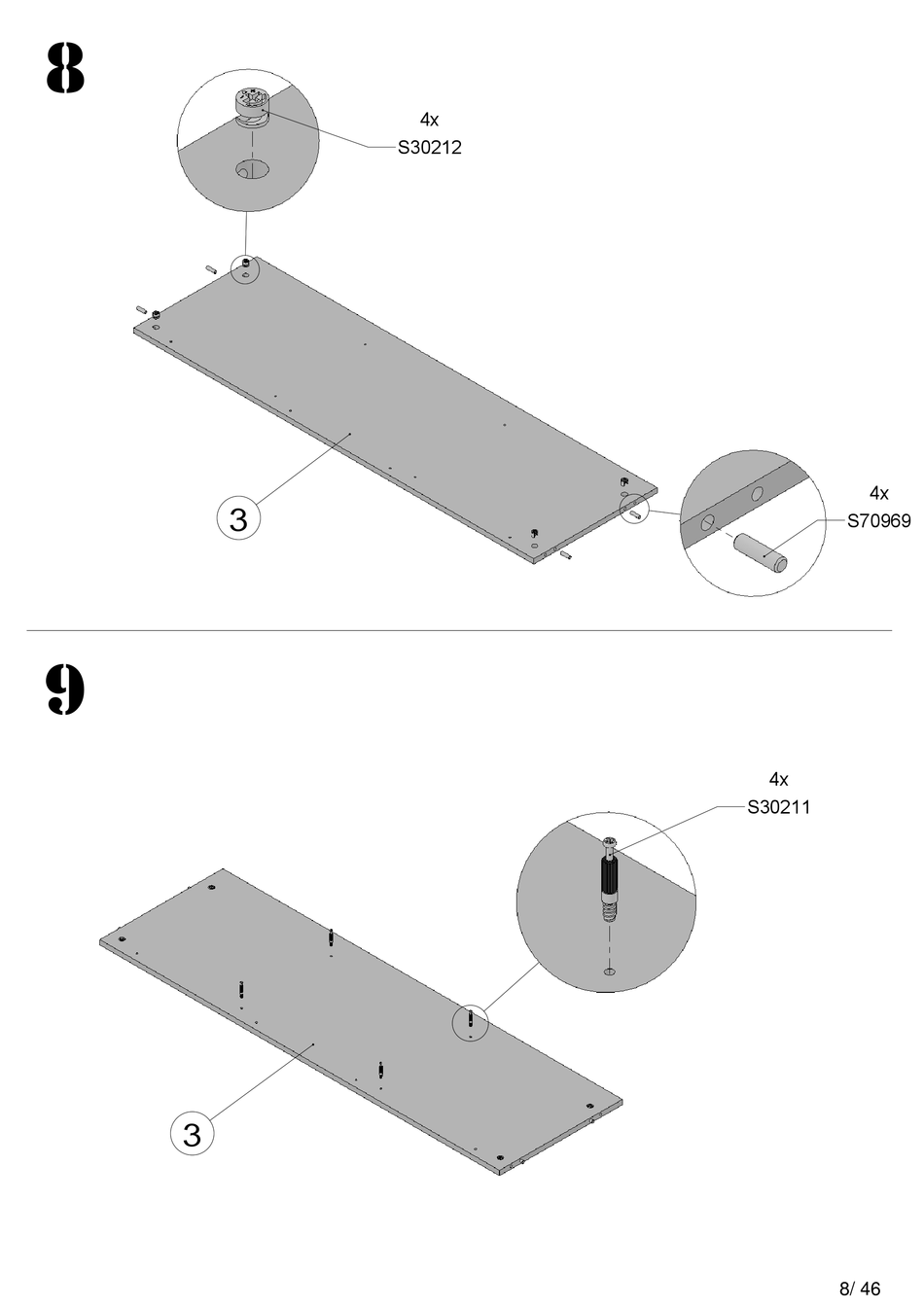 8

4x
S30212

3

4x
S70969

9

4x
S30211

3

8/ 46