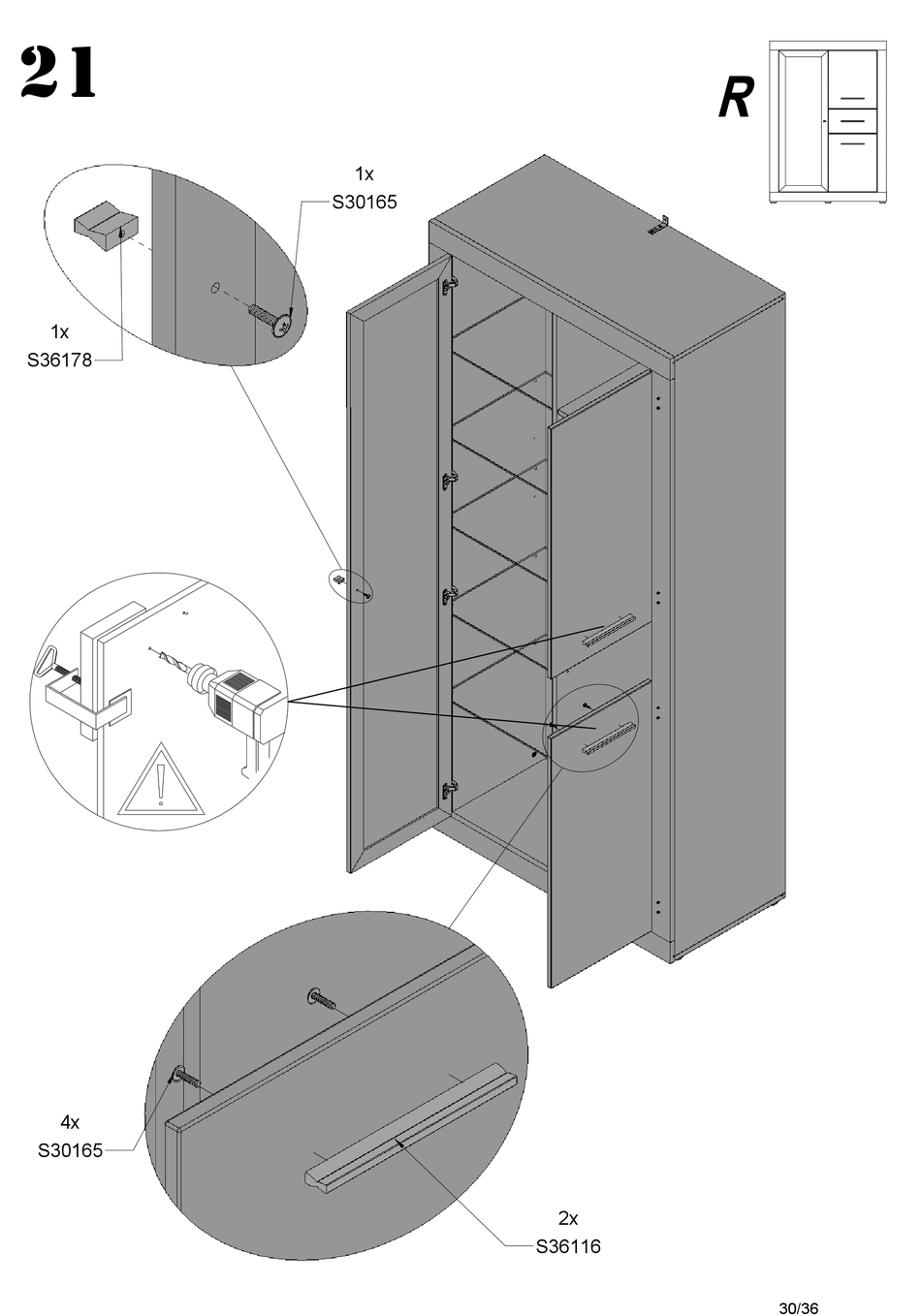 21

R

1x
S30165

1x
S36178

4x
S30165

2x
S36116

30/36