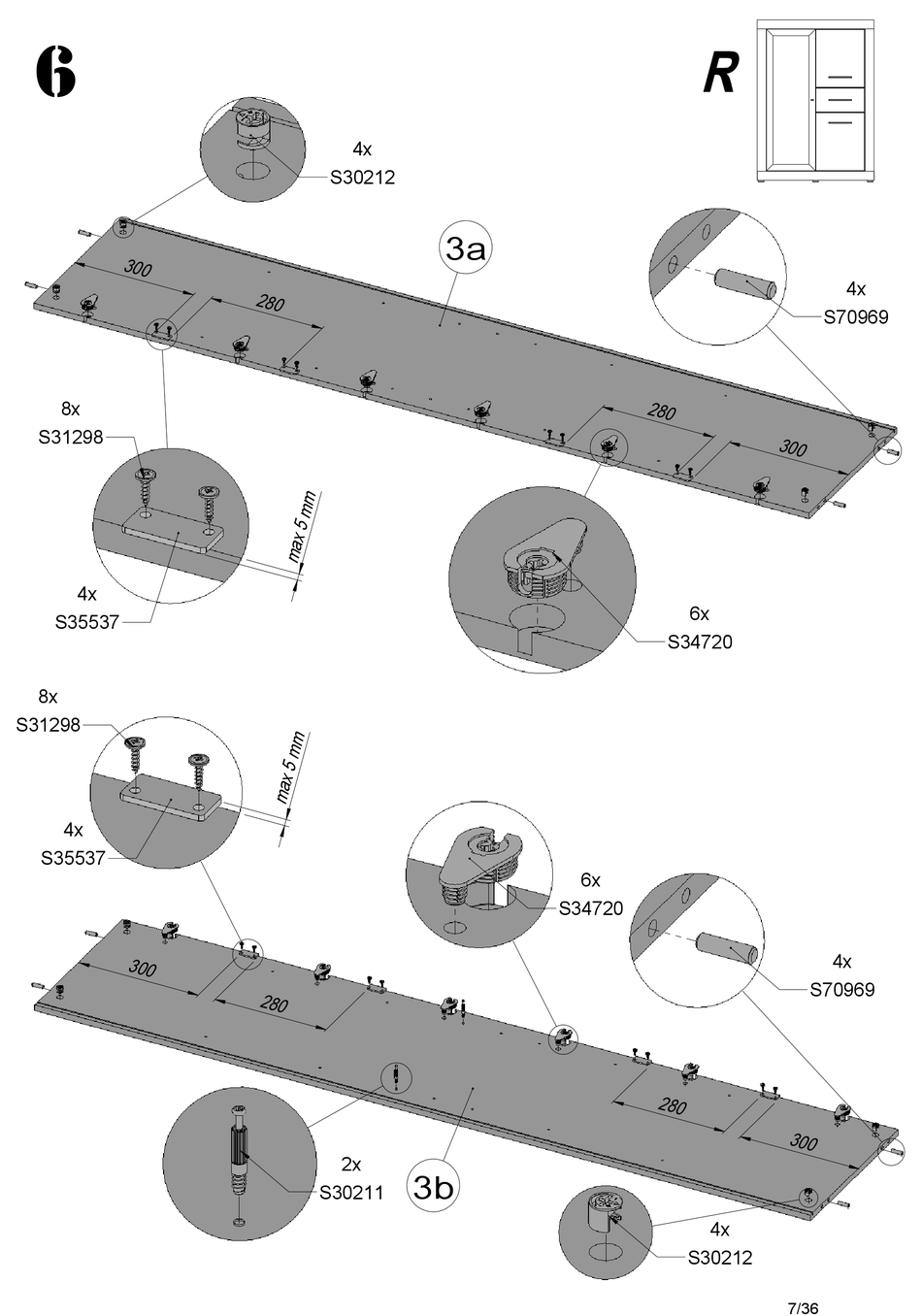 6

R

4x
S30212

3a

4x
S70969

300

280

280

300

8x
S31298

max 5 mm

4x
S35537

6x
S34720

8x
S31298

max 5 mm

4x
S35537

6x
S34720

4x
S70969

300

280

280

300

2x
S30211

3b

4x
S30212

7/36