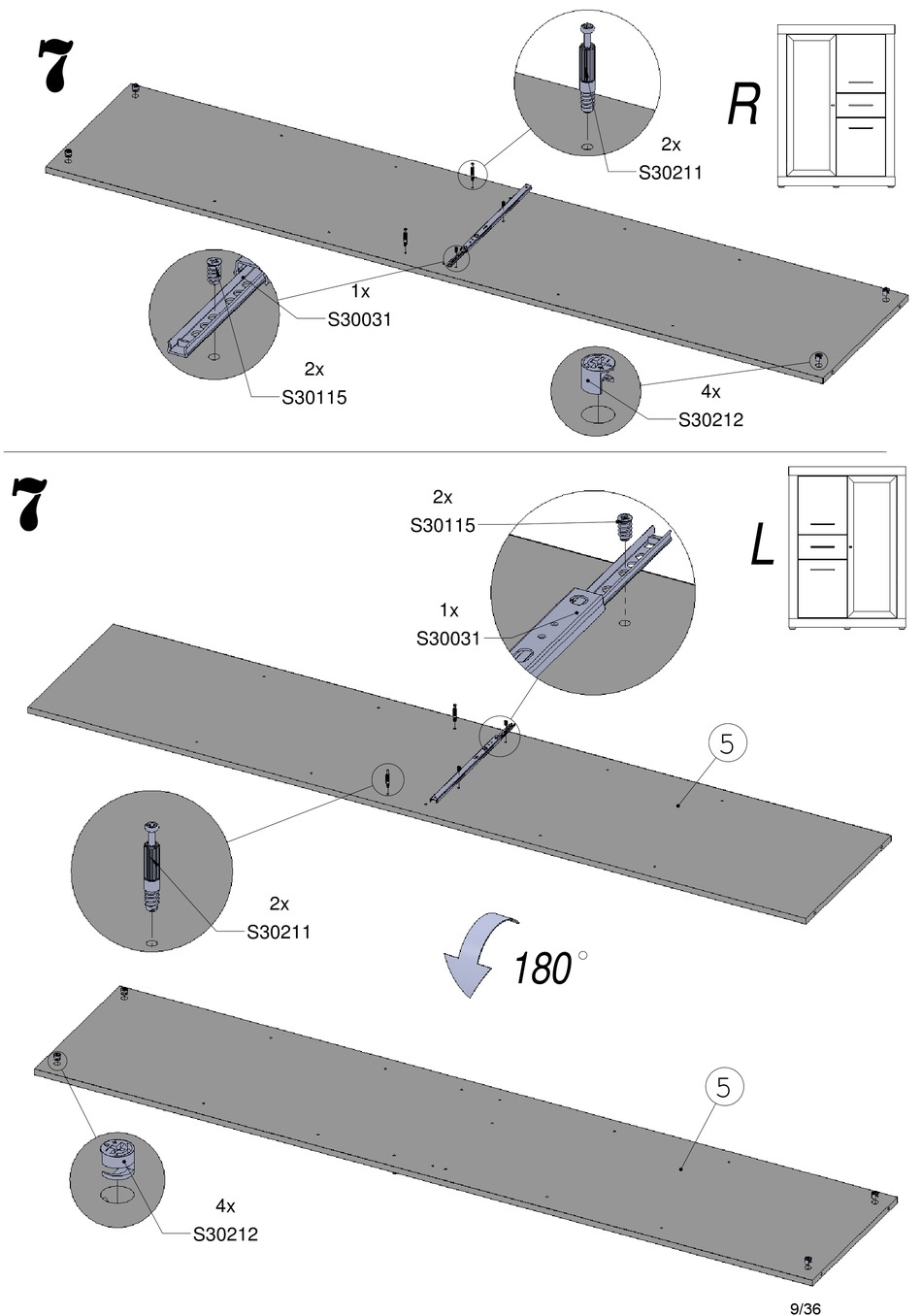 7

R

2x
S30211

1x
S30031

2x
S30115

4x
S30212

7

L

2x
S30115

1x
S30031

5

2x
S30211

180°

5

4x
S30212

9/36