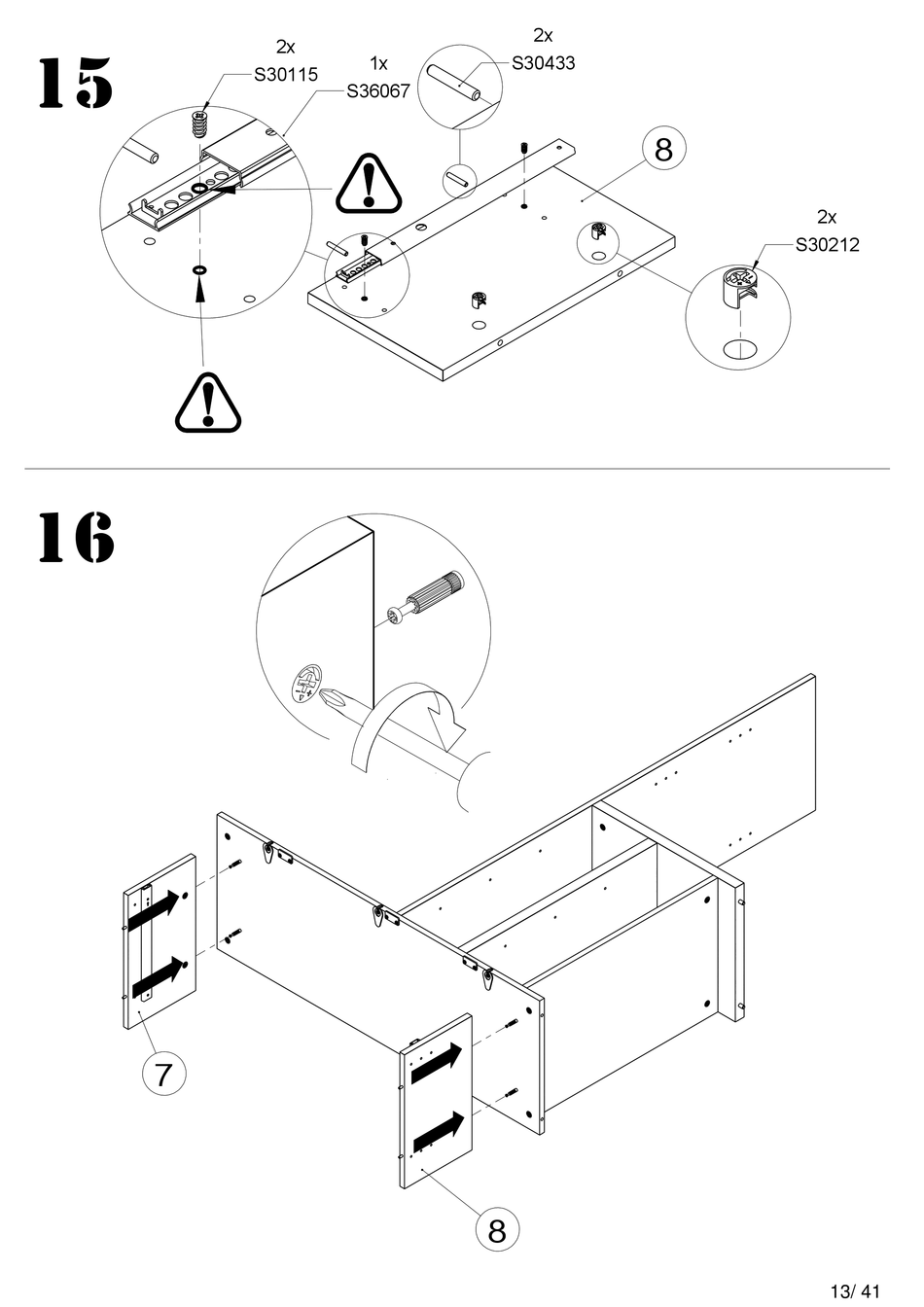 15

2x
S30115

1x
S36067

2x
S30433

8

2x
S30212

16

7

8

13/ 41