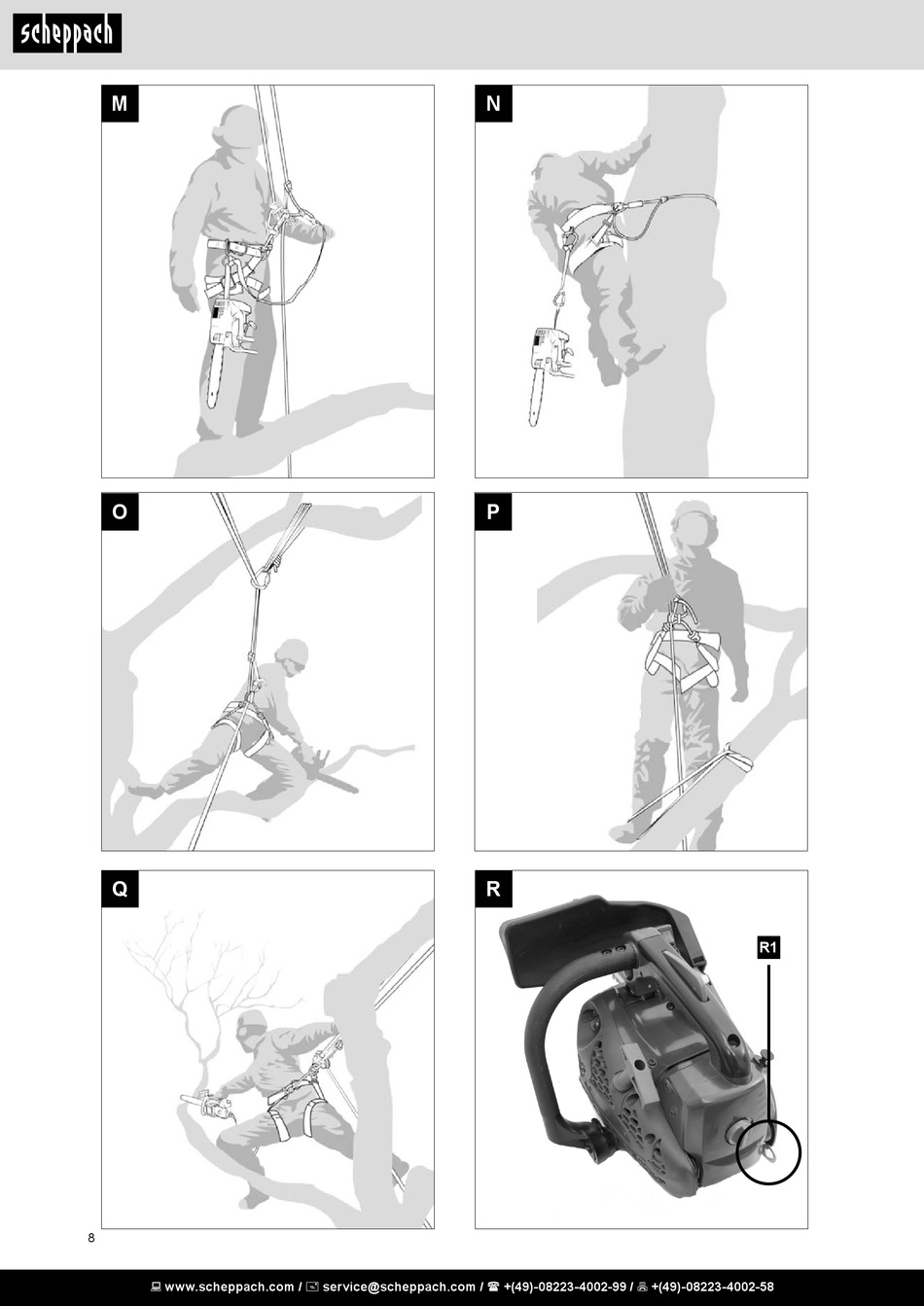 scheppach

M

N

O

P

Q

R

R1

8

www.scheppach.com / service@scheppach.com / +(49)-08223-4002-99 / +(49)-08223-4002-58