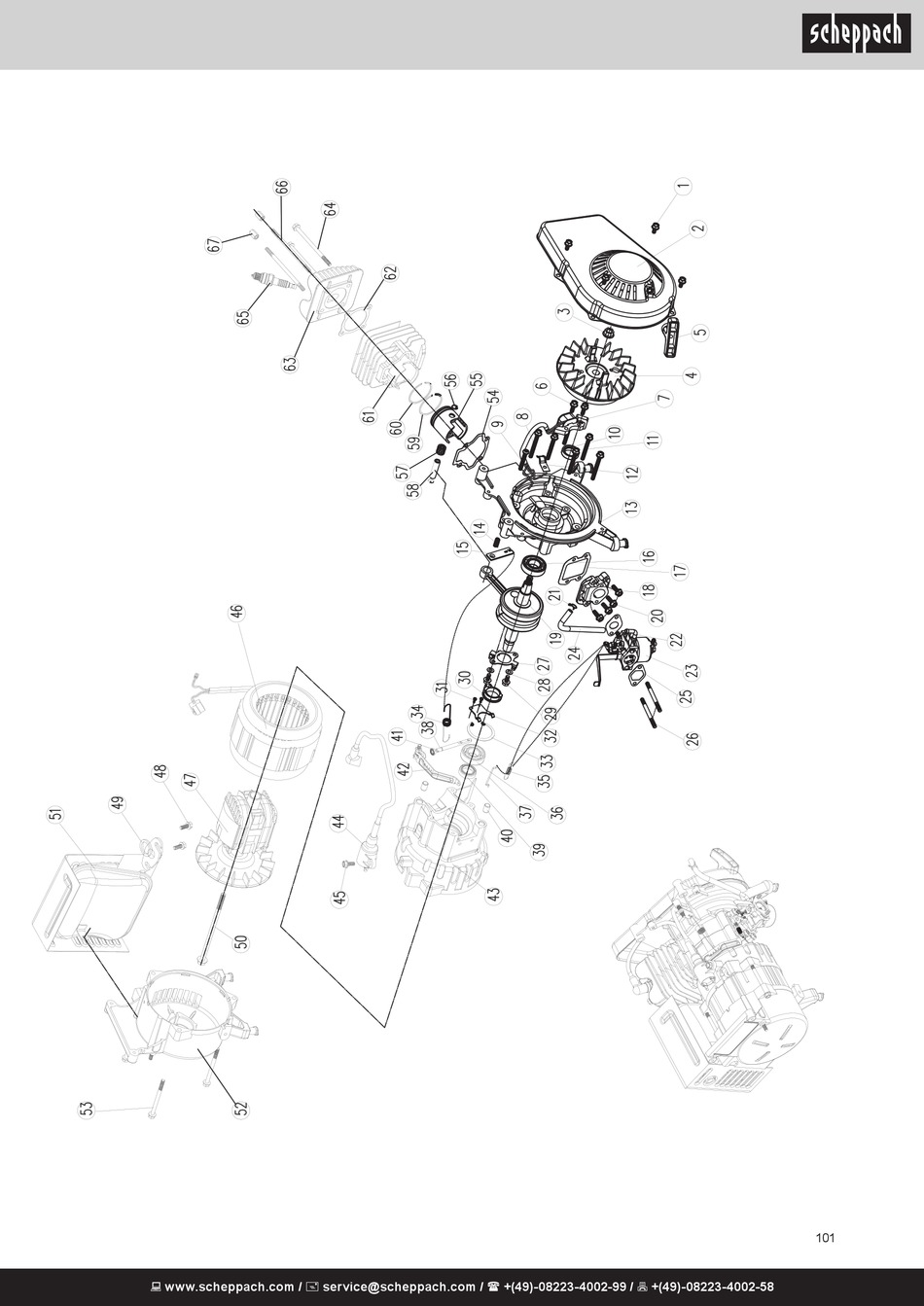 scheppach

1
2
3
4
5
6
7
8
9
10
11
12
13
14
15
16
17
18
19
20
21
22
23
24
25
26
27
28
29
30
31
32
33
34
35
36
37
38
39
40
41
42
43
44
45
46
47
48
49
50
51
52
53
54
55
56
57
58
59
60
61
62
63
64
65
66
67

101

www.scheppach.com / service@scheppach.com / +(49)-08223-4002-99 / +(49)-08223-4002-58