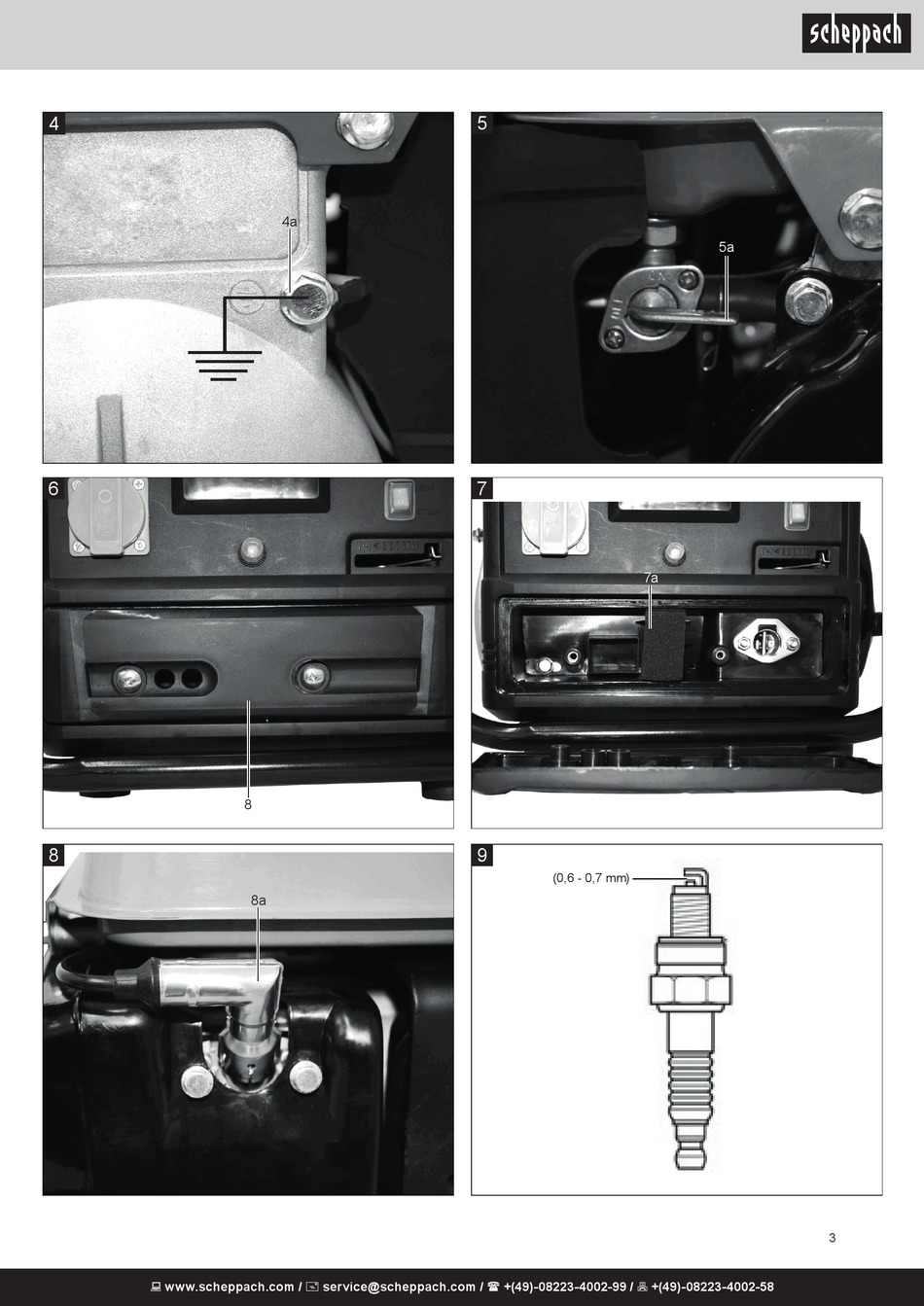 scheppach

4

4a

5

5a

6

8

7

7a

8

8a

9

(0,6 - 0,7 mm)

3

www.scheppach.com / service@scheppach.com / +(49)-08223-4002-99 / +(49)-08223-4002-58