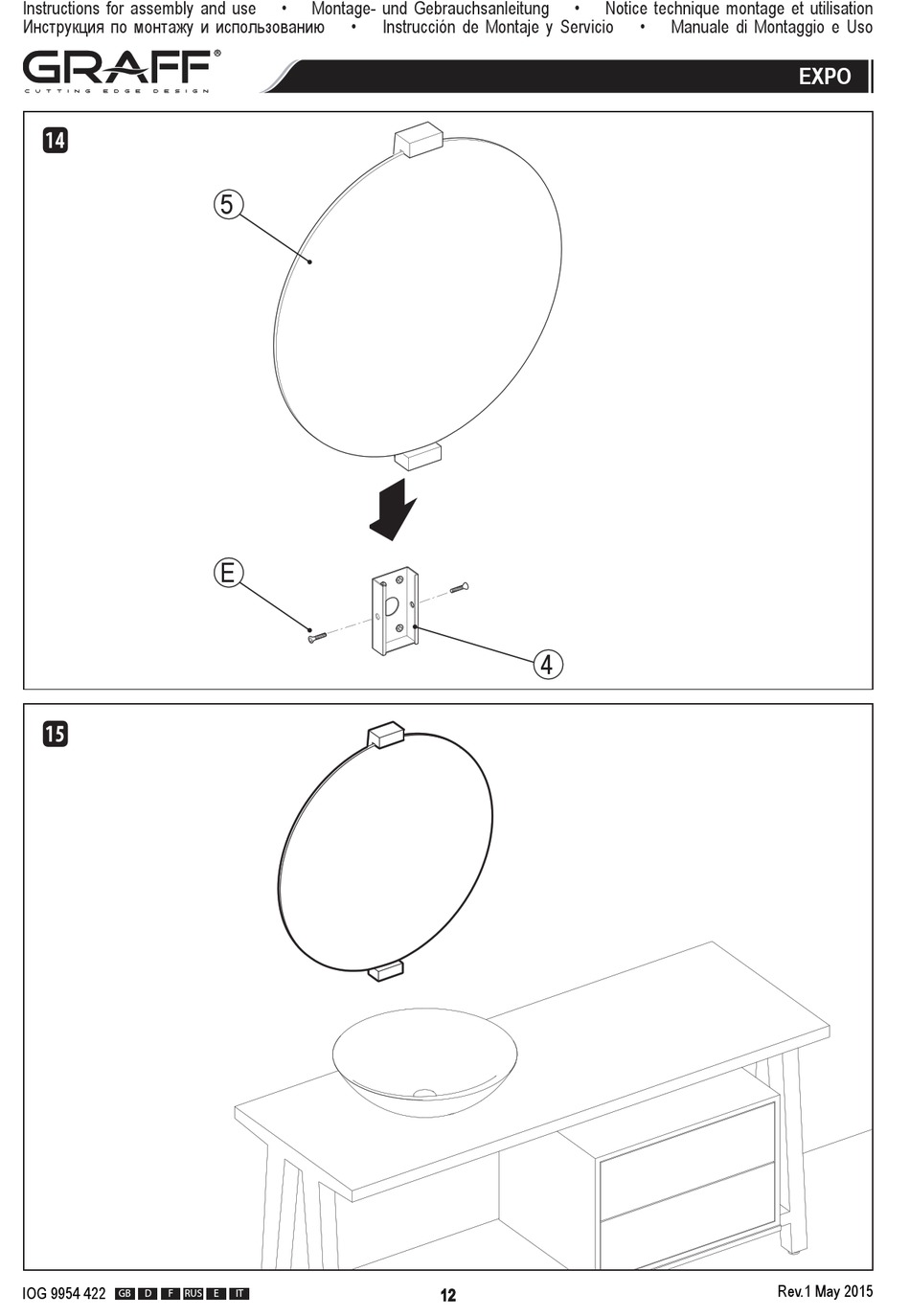 Instructions for assembly and use • Montage- und Gebrauchsanleitung • Notice technique montage et utilisation
Инструкция по монтажу и использованию • Instrucción de Montaje y Servicio • Manuale di Montaggio e Uso

GRAFF®
CUTTING EDGE DESIGN

EXPO

14

5

E

4

15

IOG 9954 422 GB D F RUS E IT

12

Rev.1 May 2015