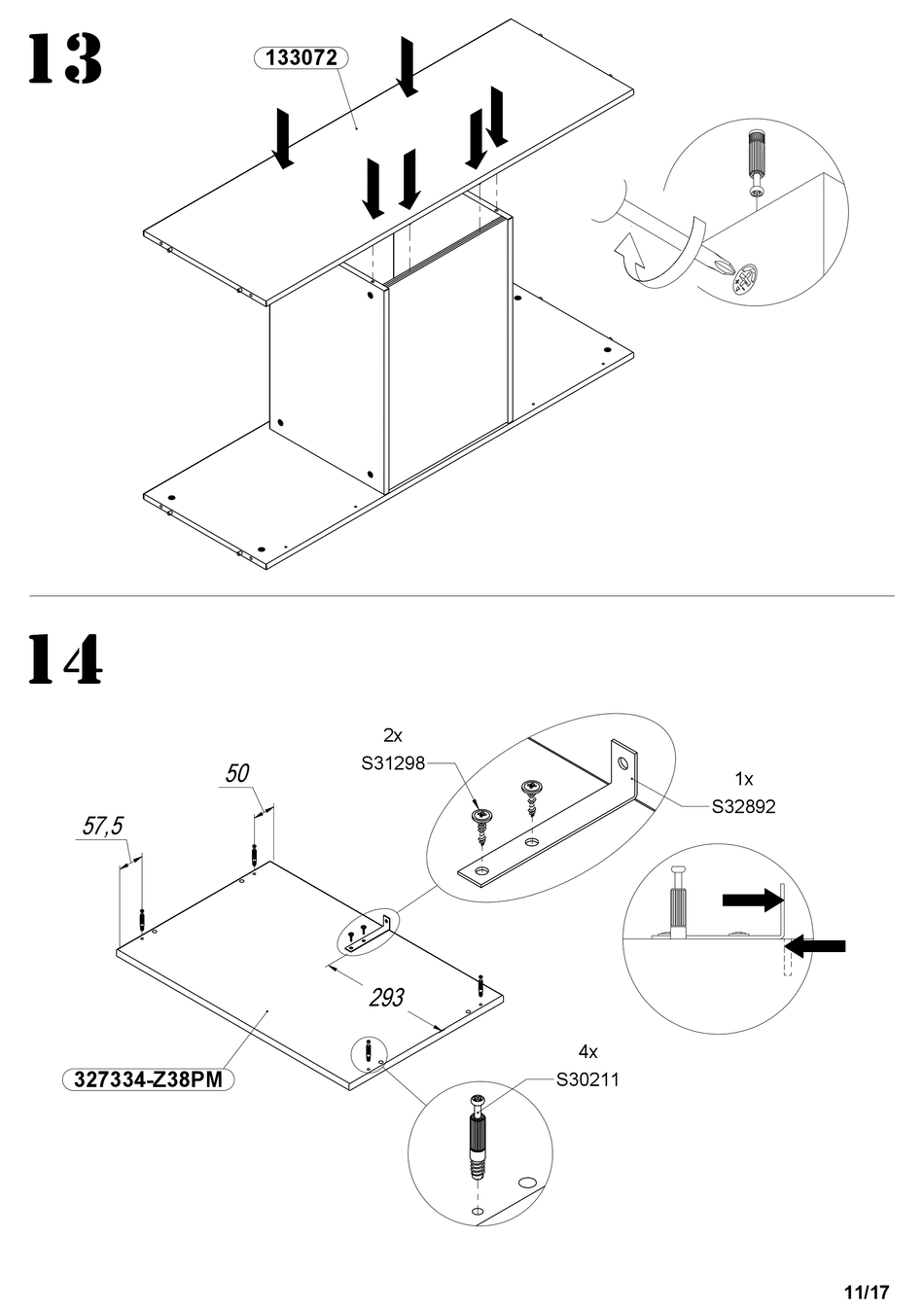 13

133072

14

2x
S31298

1x
S32892

50

57,5

293

327334-Z38PM

4x
S30211

11/17