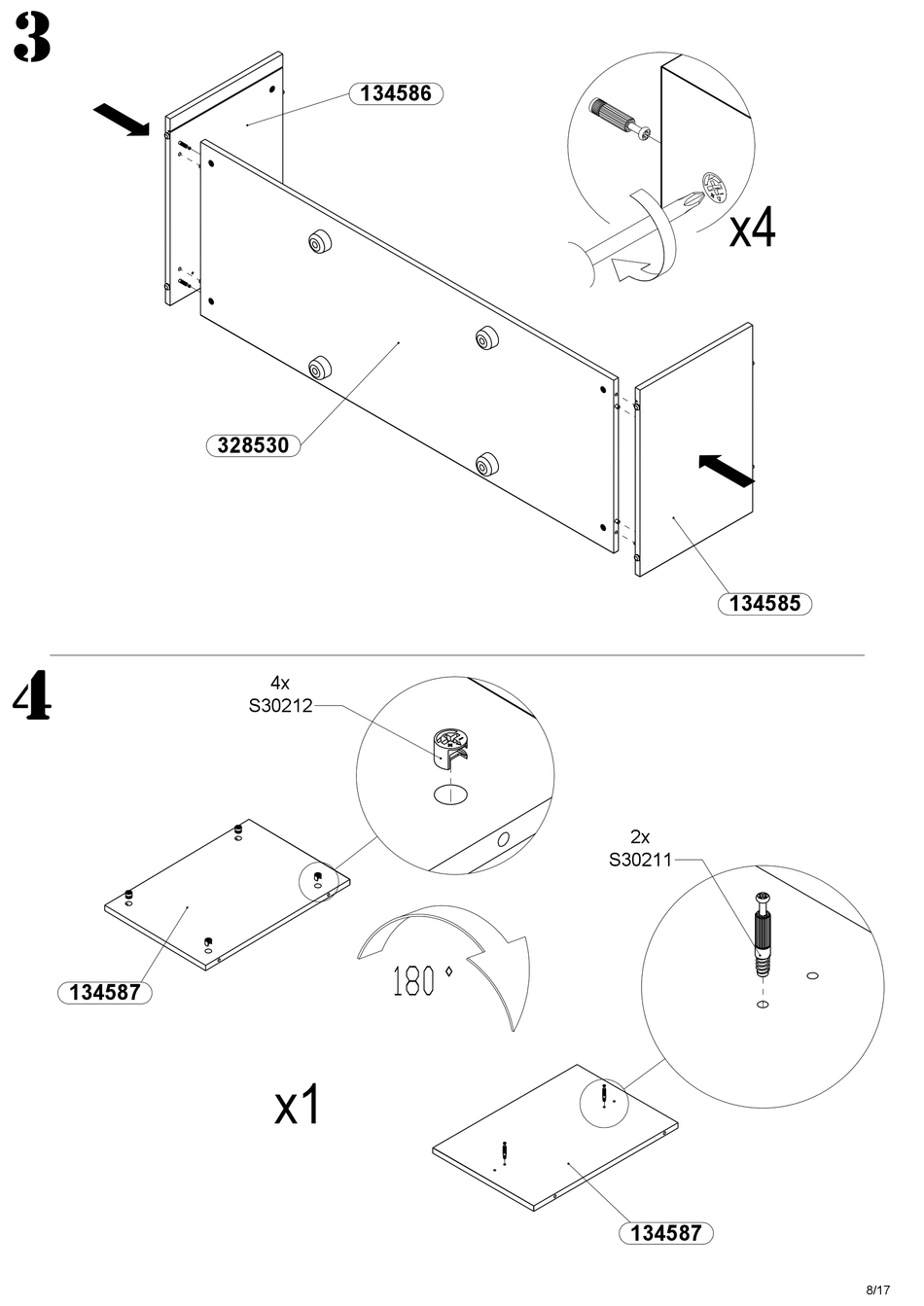 3

134586

x4

328530

134585

4

4x
S30212

2x
S30211

134587

180 °

x1

134587

8/17