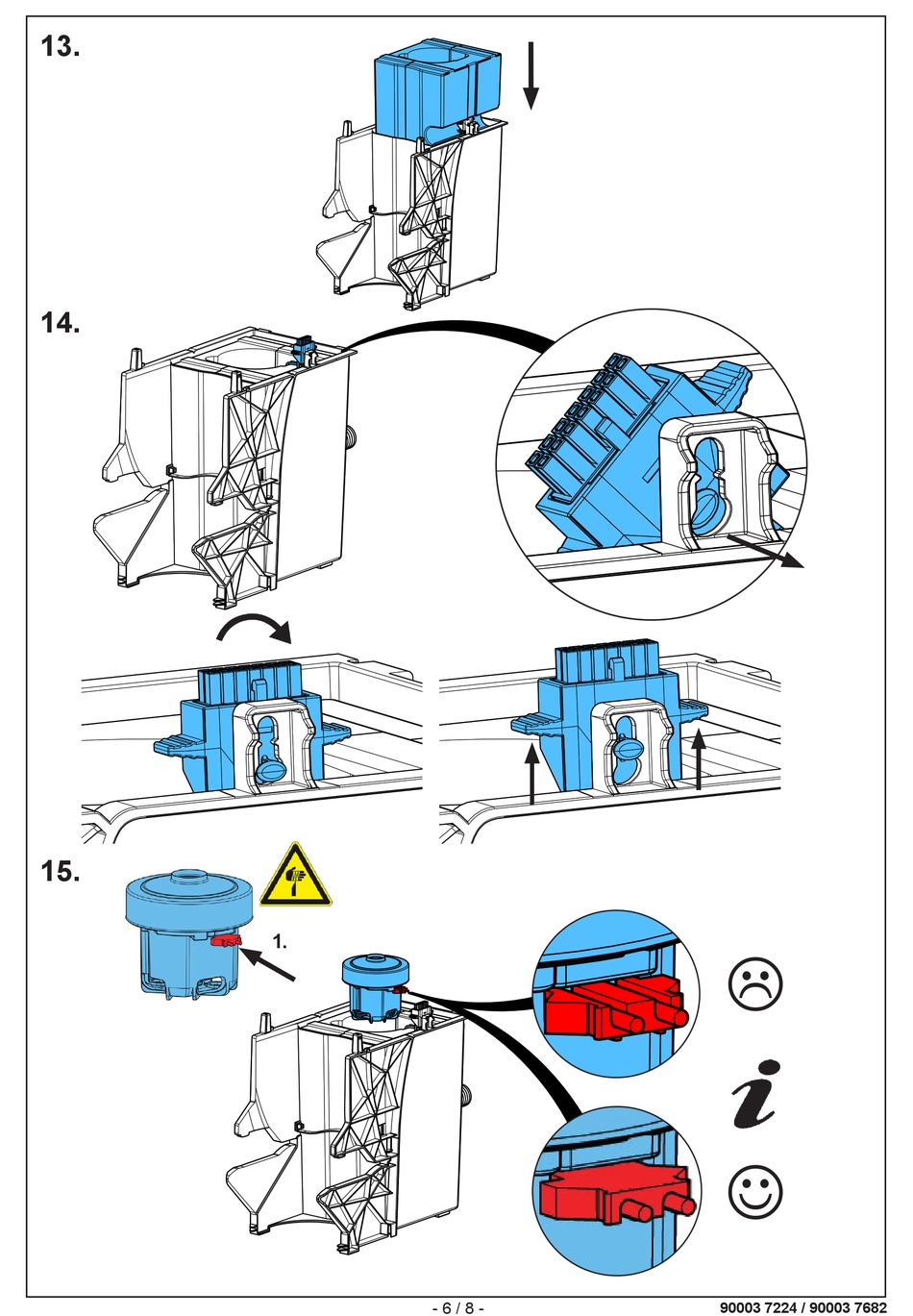 13.

14.

15.

1.

i

- 6 / 8 -

90003 7224 / 90003 7682